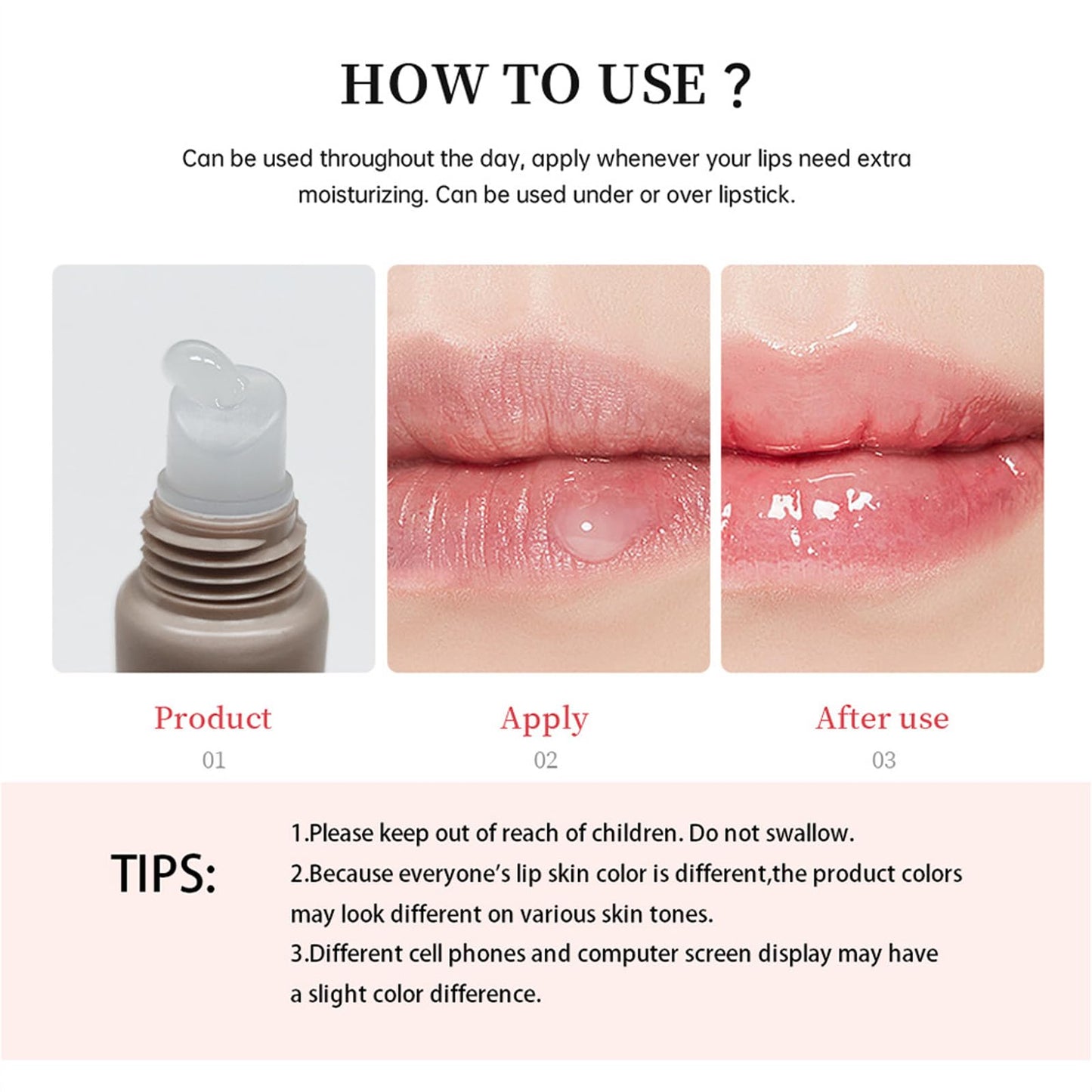 HOW TO USE ?

Can be used throughout the day, apply whenever your lips need extra moisturizing. Can be used under or over lipstick.

Product
01

Apply
02

After use
03

TIPS:

1.Please keep out of reach of children. Do not swallow.
2.Because everyone's lip skin color is different,the product colors may look different on various skin tones.
3.Different cell phones and computer screen display may have a slight color difference.