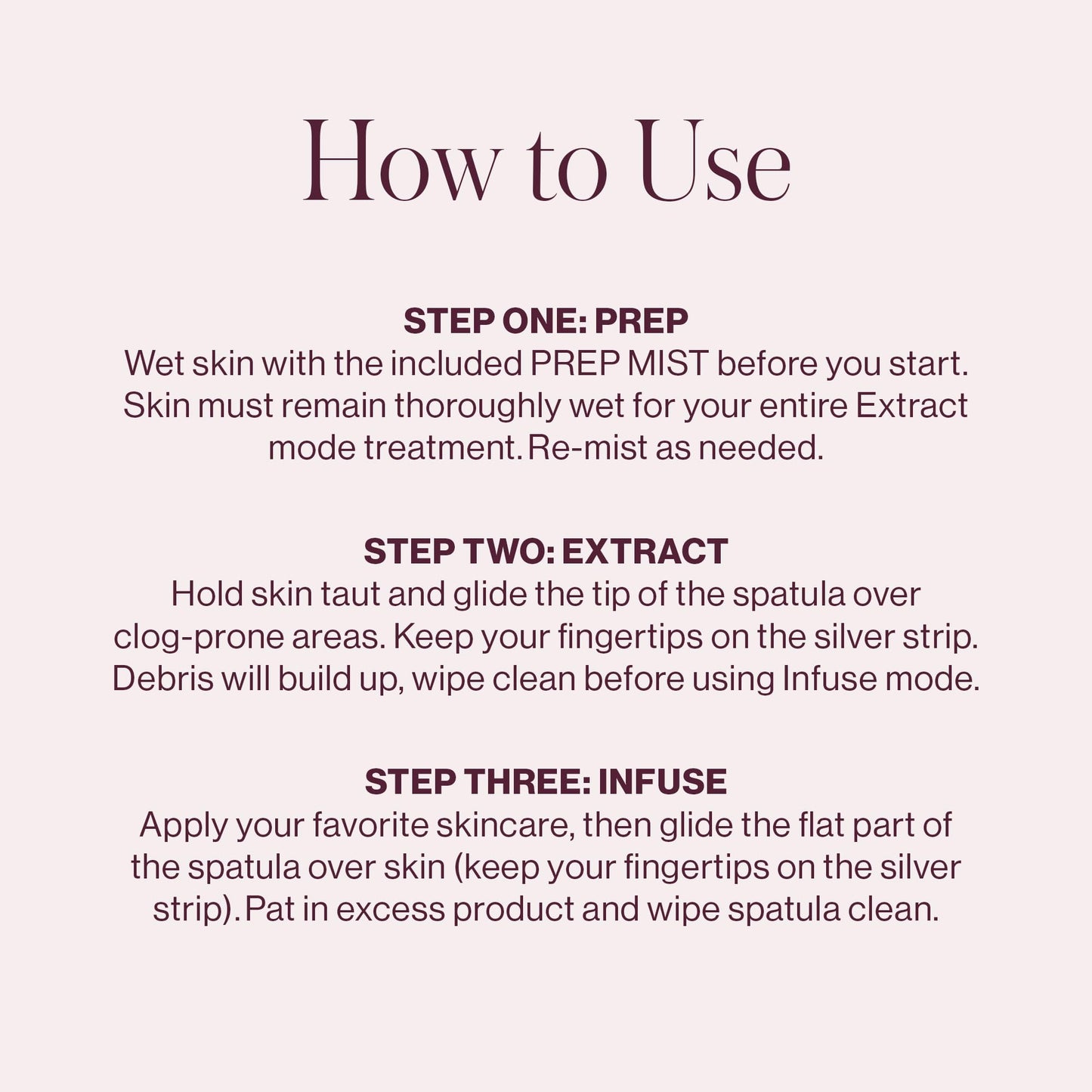 How to Use

STEP ONE: PREP
Wet skin with the included PREP MIST before you start. Skin must remain thoroughly wet for your entire Extract mode treatment. Re-mist as needed.

STEP TWO: EXTRACT
Hold skin taut and glide the tip of the spatula over clog-prone areas. Keep your fingertips on the silver strip. Debris will build up, wipe clean before using Infuse mode.

STEP THREE: INFUSE
Apply your favorite skincare, then glide the flat part of the spatula over skin (keep your fingertips on the silver strip). Pat in excess product and wipe spatula clean.