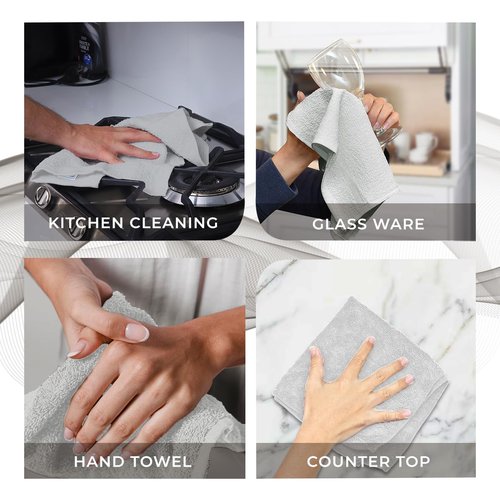 KITCHEN CLEANING

GLASS WARE

HAND TOWEL

COUNTER TOP