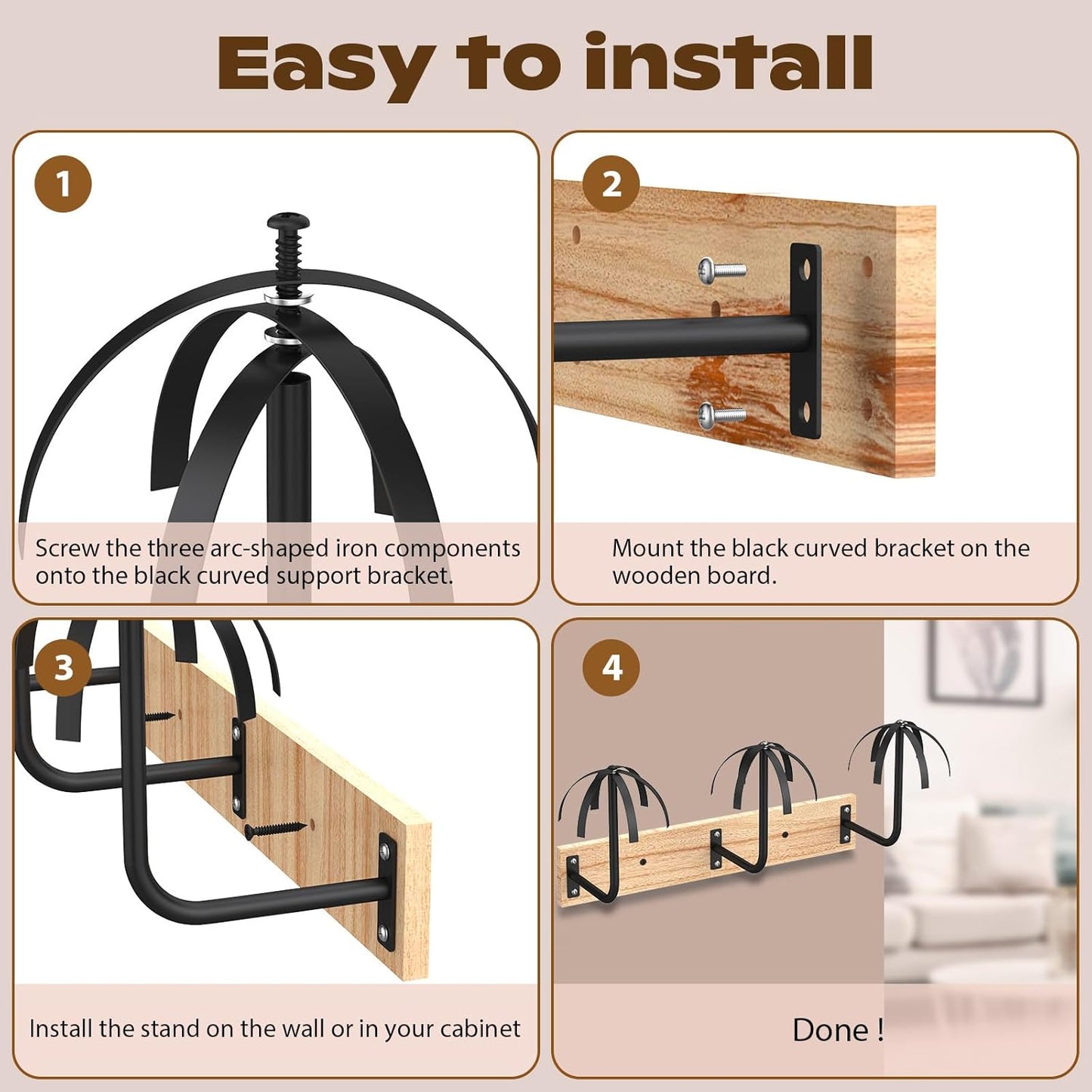 Easy to install

1

Screw the three arc-shaped iron components onto the black curved support bracket.

2

Mount the black curved bracket on the wooden board.

3

Install the stand on the wall or in your cabinet

4

Done !