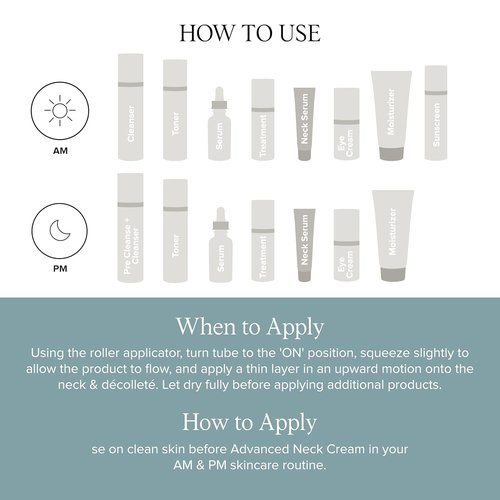 HOW TO USE

AM

Cleanser
Toner
Serum
Treatment
Neck Serum
Eye Cream
Moisturizer
Sunscreen

PM

Pre Cleanse + Cleanser
Toner
Serum
Treatment
Neck Serum
Eye Cream
Moisturizer

When to Apply

Using the roller applicator, turn tube to the 'ON' position, squeeze slightly to allow the product to flow, and apply a thin layer in an upward motion onto the neck & décolleté. Let dry fully before applying additional products.

How to Apply

se on clean skin before Advanced Neck Cream in your AM & PM skincare routine.