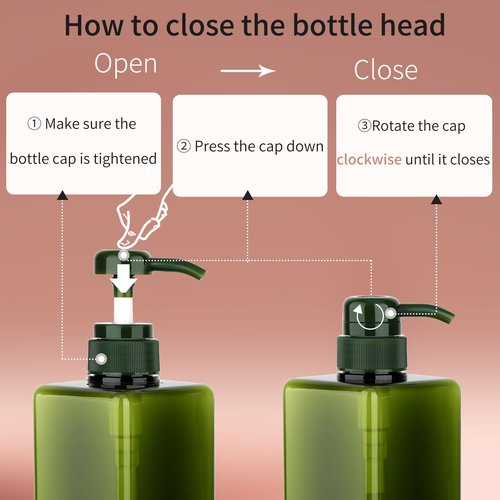 How to close the bottle head

Open → Close

① Make sure the bottle cap is tightened

② Press the cap down

③Rotate the cap clockwise until it closes