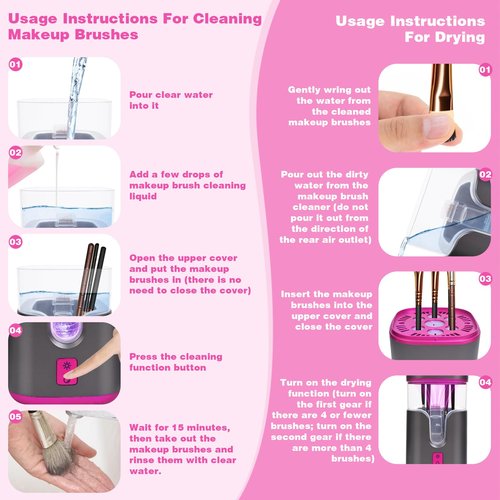 Usage Instructions For Cleaning Makeup Brushes

01

Pour clear water into it

02

Add a few drops of makeup brush cleaning liquid

03

Open the upper cover and put the makeup brushes in (there is no need to close the cover)

04

Press the cleaning function button

05

Wait for 15 minutes, then take out the makeup brushes and rinse them with clear water.

Usage Instructions For Drying

01

Gently wring out the water from the cleaned makeup brushes

02

Pour out the dirty water from the makeup brush cleaner (do not pour it out from the direction of the rear air outlet)

03

Insert the makeup brushes into the upper cover and close the cover

04

Turn on the drying function (turn on the first gear if there are 4 or fewer brushes; turn on the second gear if there are more than 4 brushes)