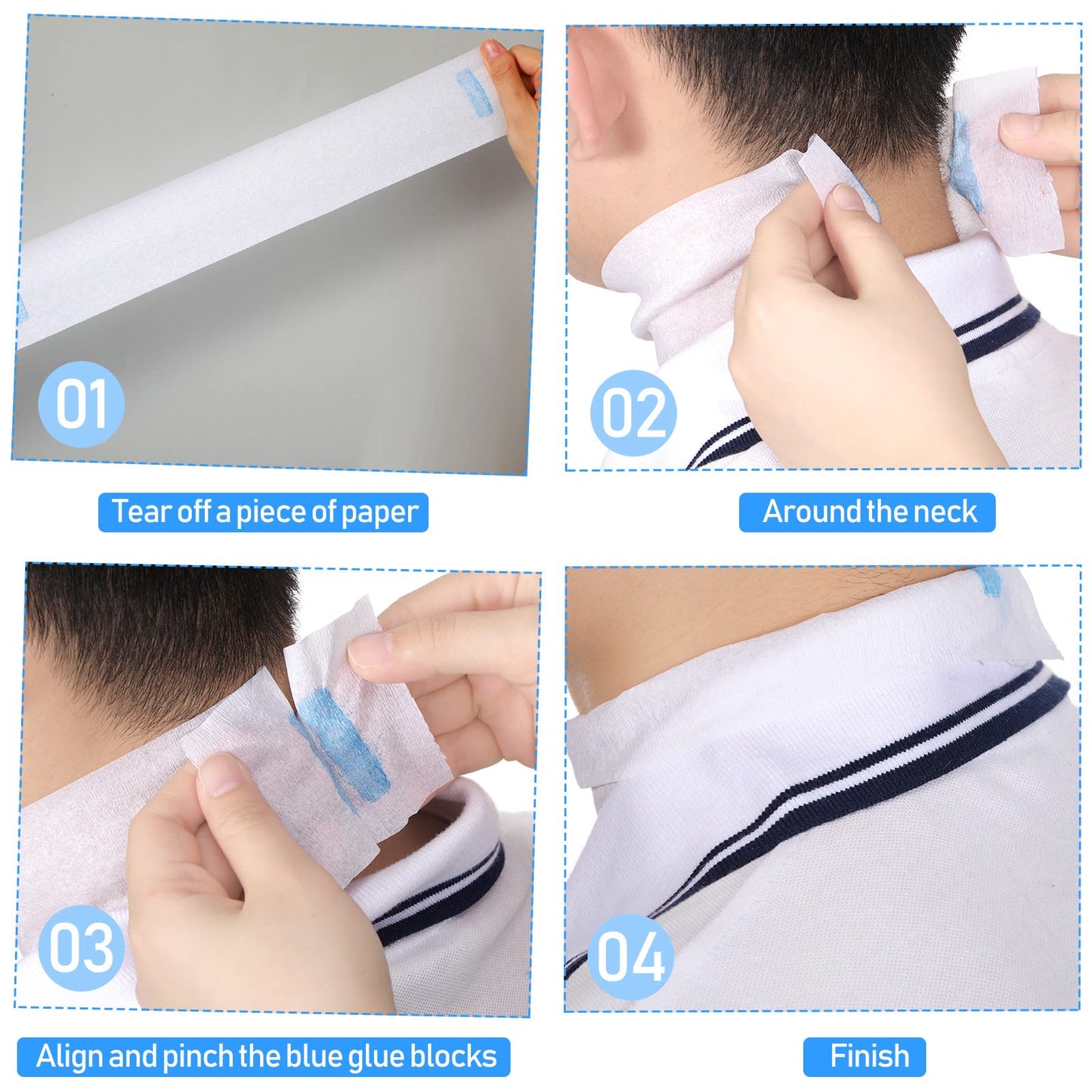 01

Tear off a piece of paper

02

Around the neck

03

Align and pinch the blue glue blocks

04

Finish