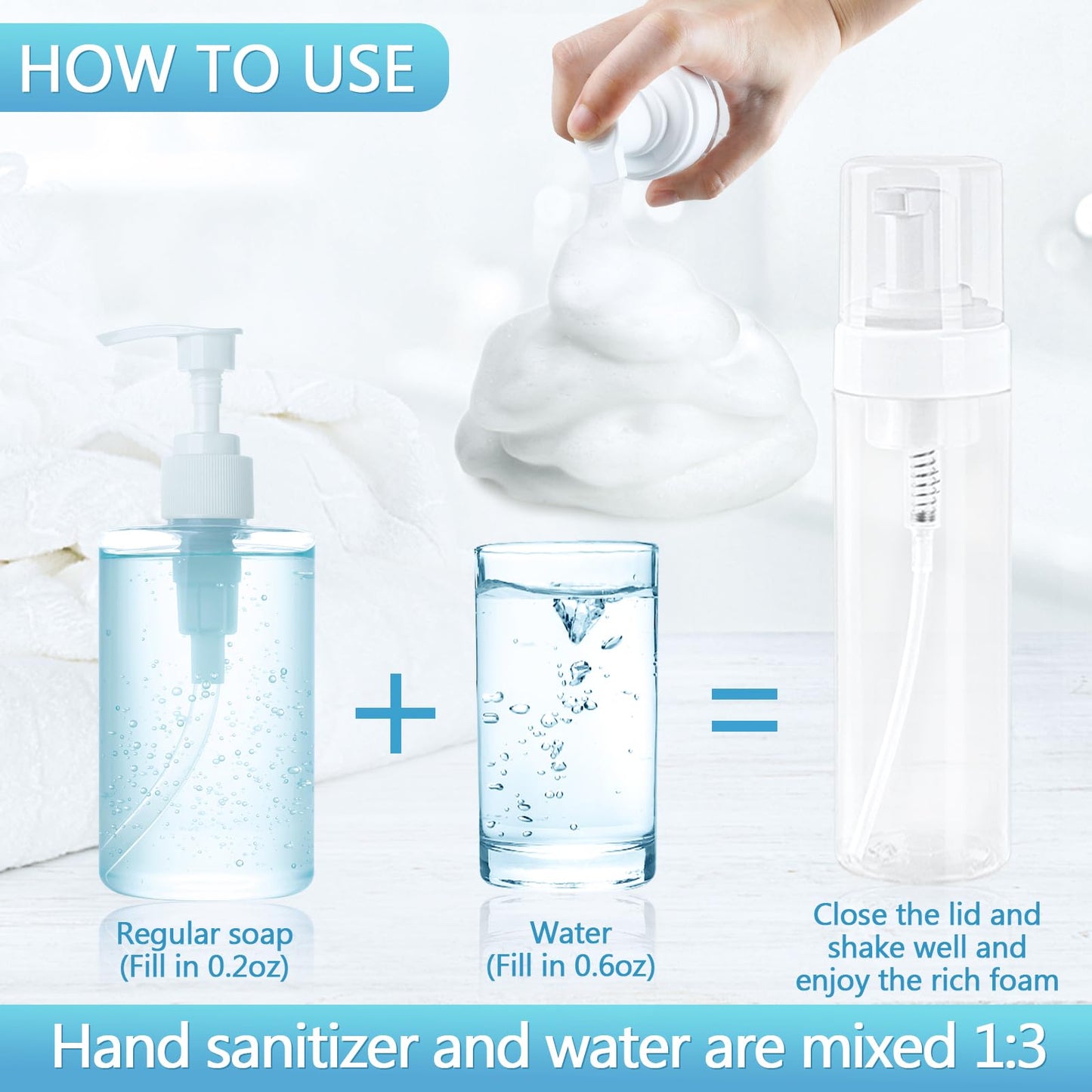 HOW TO USE

Regular soap
(Fill in 0.2oz)

+

Water
(Fill in 0.6oz)

=

Close the lid and shake well and enjoy the rich foam

Hand sanitizer and water are mixed 1:3