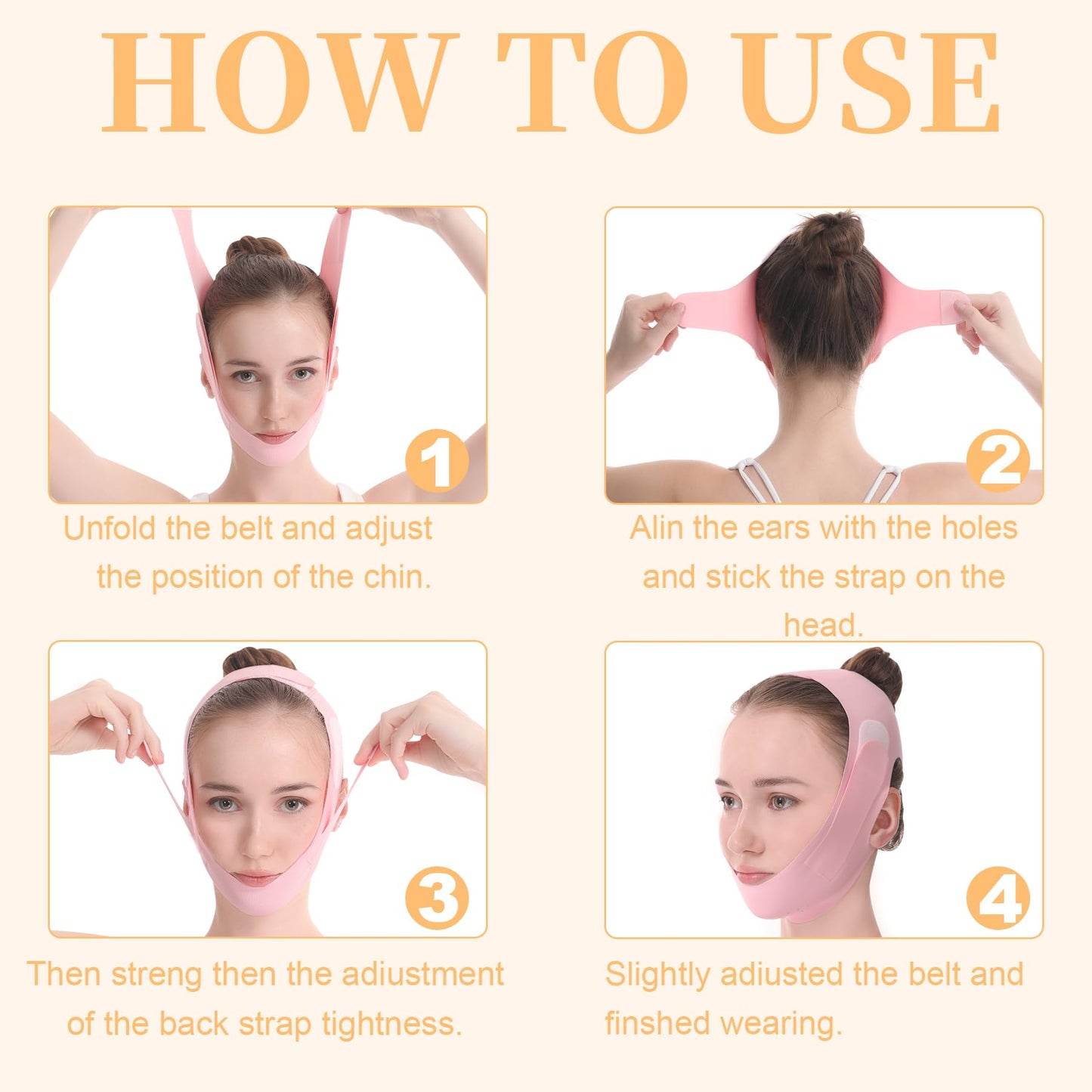 HOW TO USE

1

Unfold the belt and adjust the position of the chin.

2

Alin the ears with the holes and stick the strap on the head.

3

Then streng then the adiustment of the back strap tightness.

4

Slightly adiusted the belt and finshed wearing.