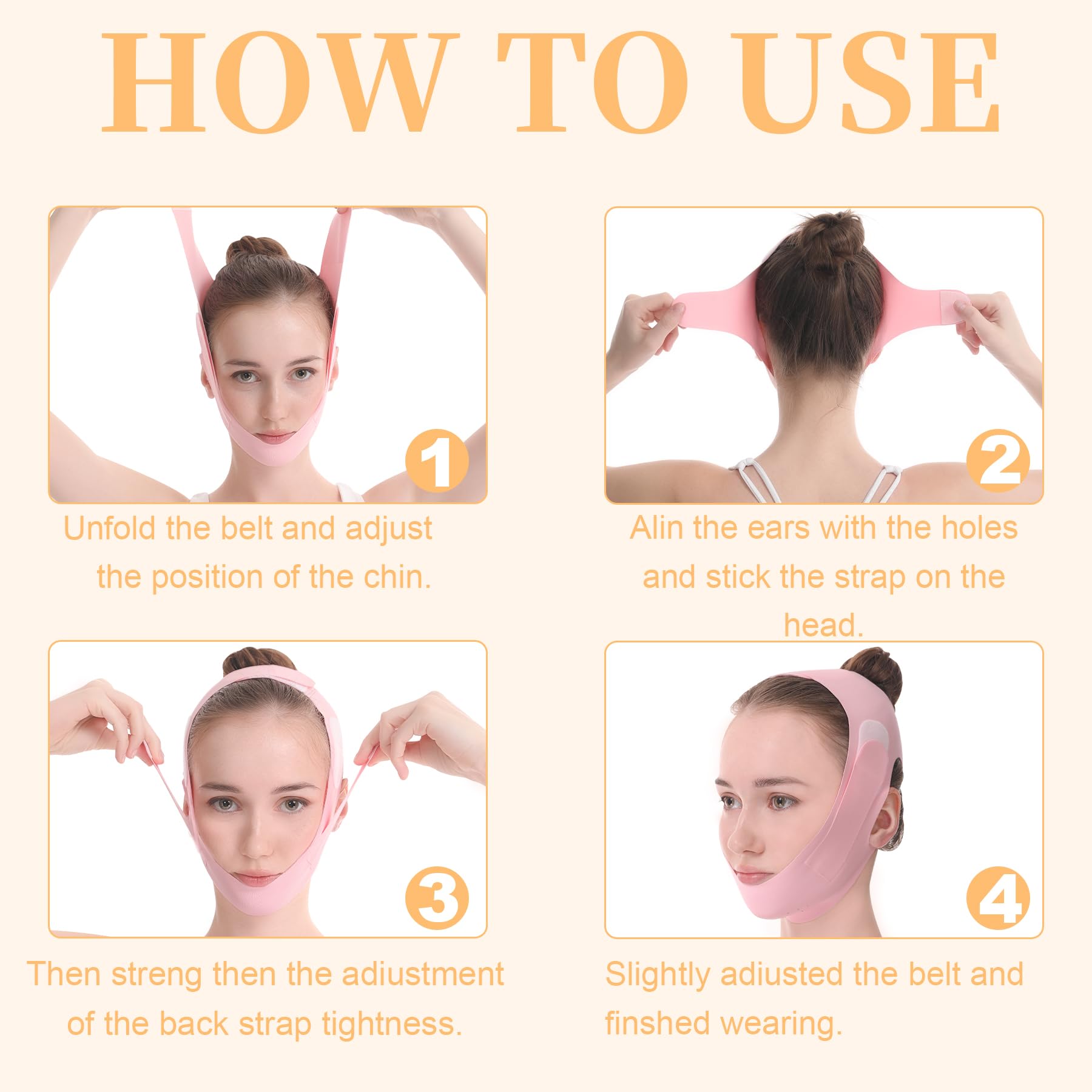 HOW TO USE

1

Unfold the belt and adjust the position of the chin.

2

Alin the ears with the holes and stick the strap on the head.

3

Then streng then the adiustment of the back strap tightness.

4

Slightly adiusted the belt and finshed wearing.