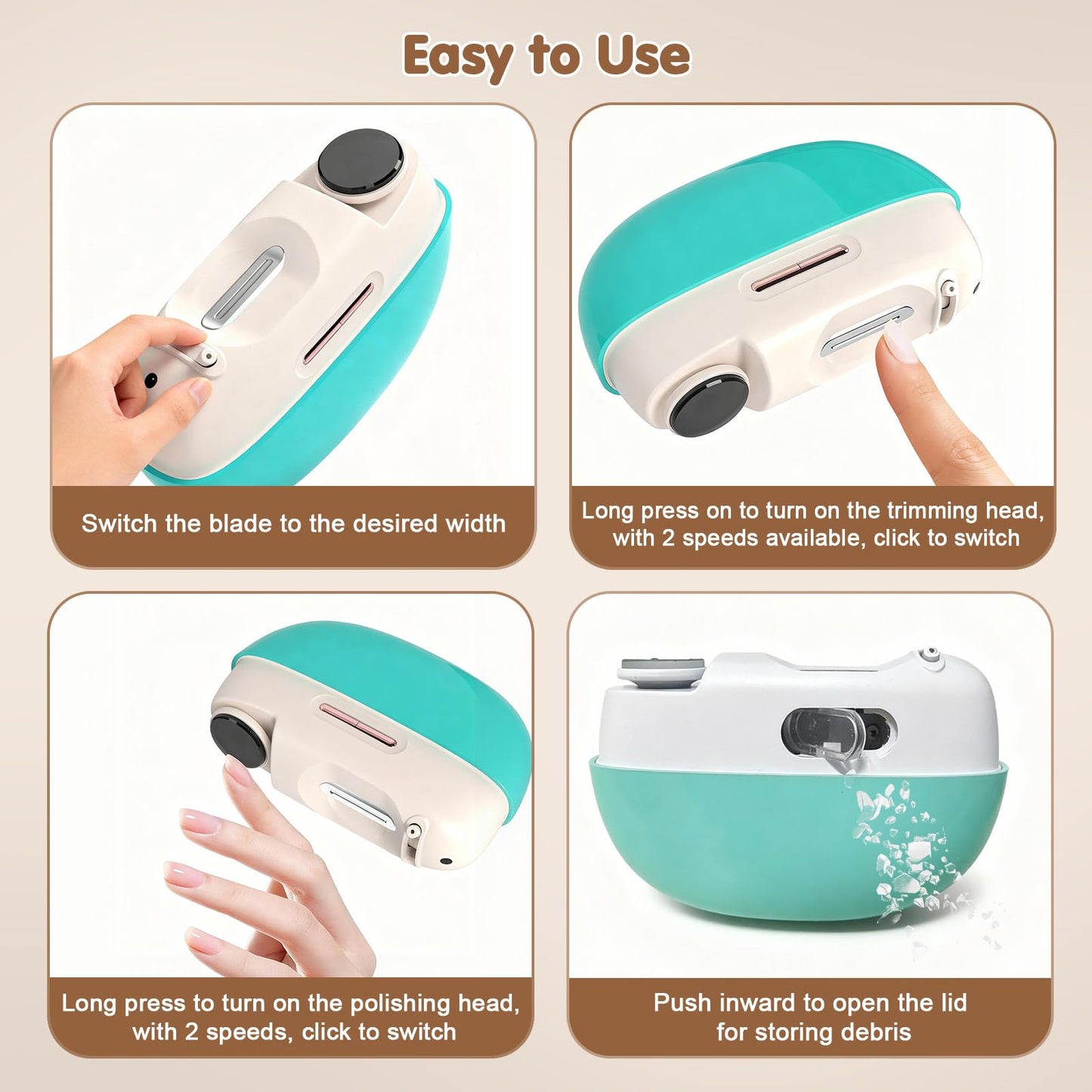 Easy to Use

Switch the blade to the desired width

Long press on to turn on the trimming head, with 2 speeds available, click to switch

Long press to turn on the polishing head, with 2 speeds, click to switch

Push inward to open the lid for storing debris