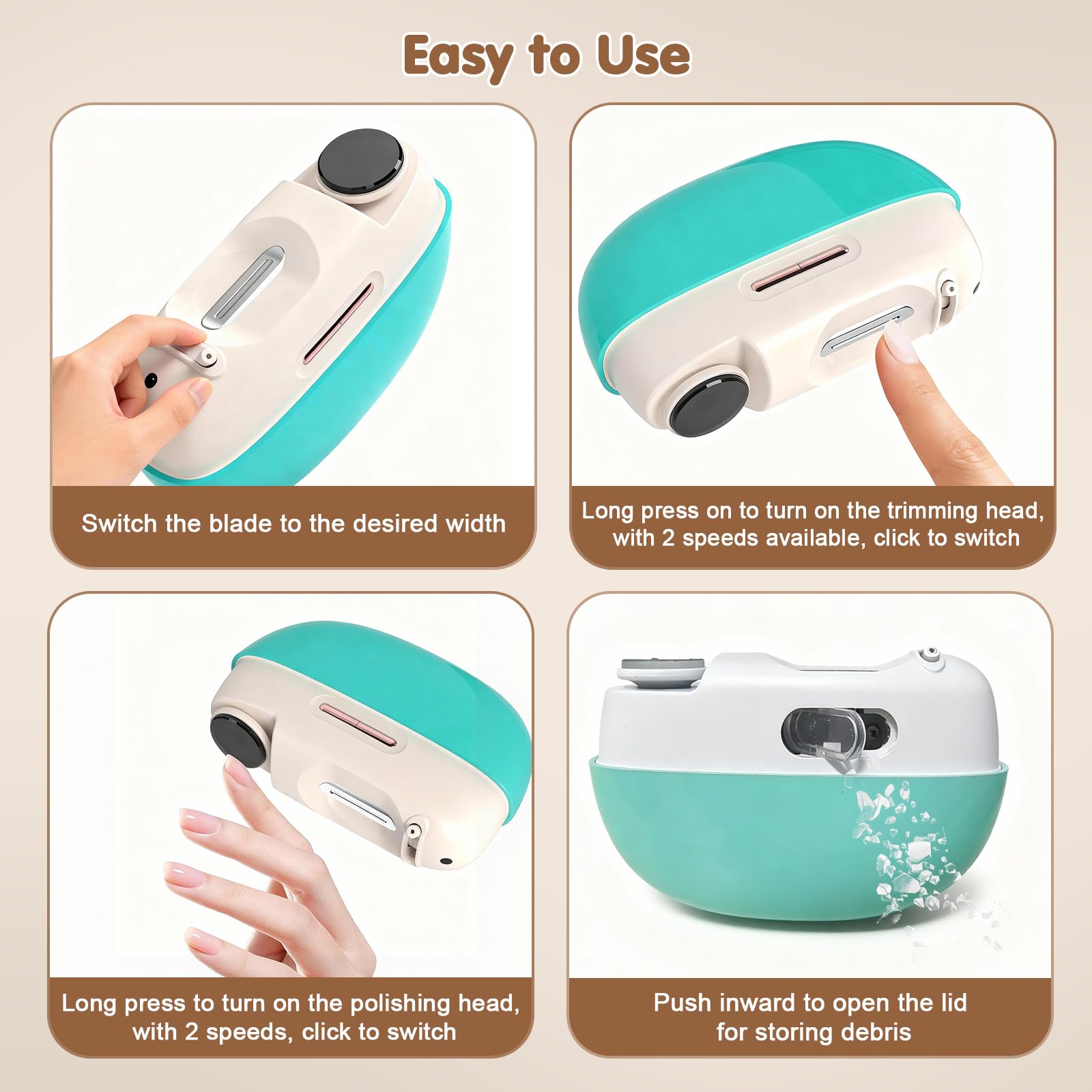 Easy to Use

Switch the blade to the desired width

Long press on to turn on the trimming head, with 2 speeds available, click to switch

Long press to turn on the polishing head, with 2 speeds, click to switch

Push inward to open the lid for storing debris