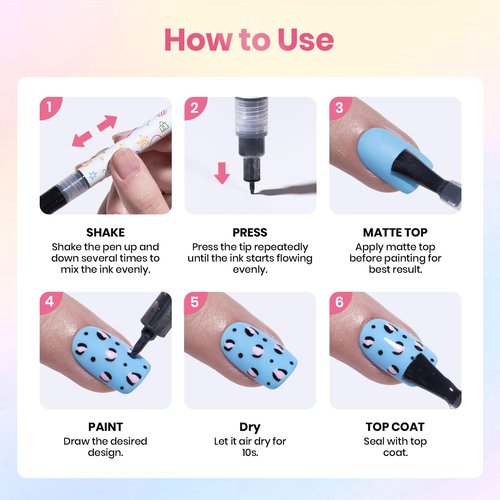 How to Use

1

SHAKE
Shake the pen up and down several times to mix the ink evenly.

2

PRESS
Press the tip repeatedly until the ink starts flowing evenly.

3

MATTE TOP
Apply matte top before painting for best result.

4

PAINT
Draw the desired design.

5

Dry
Let it air dry for 10s.

6

TOP COAT
Seal with top coat.