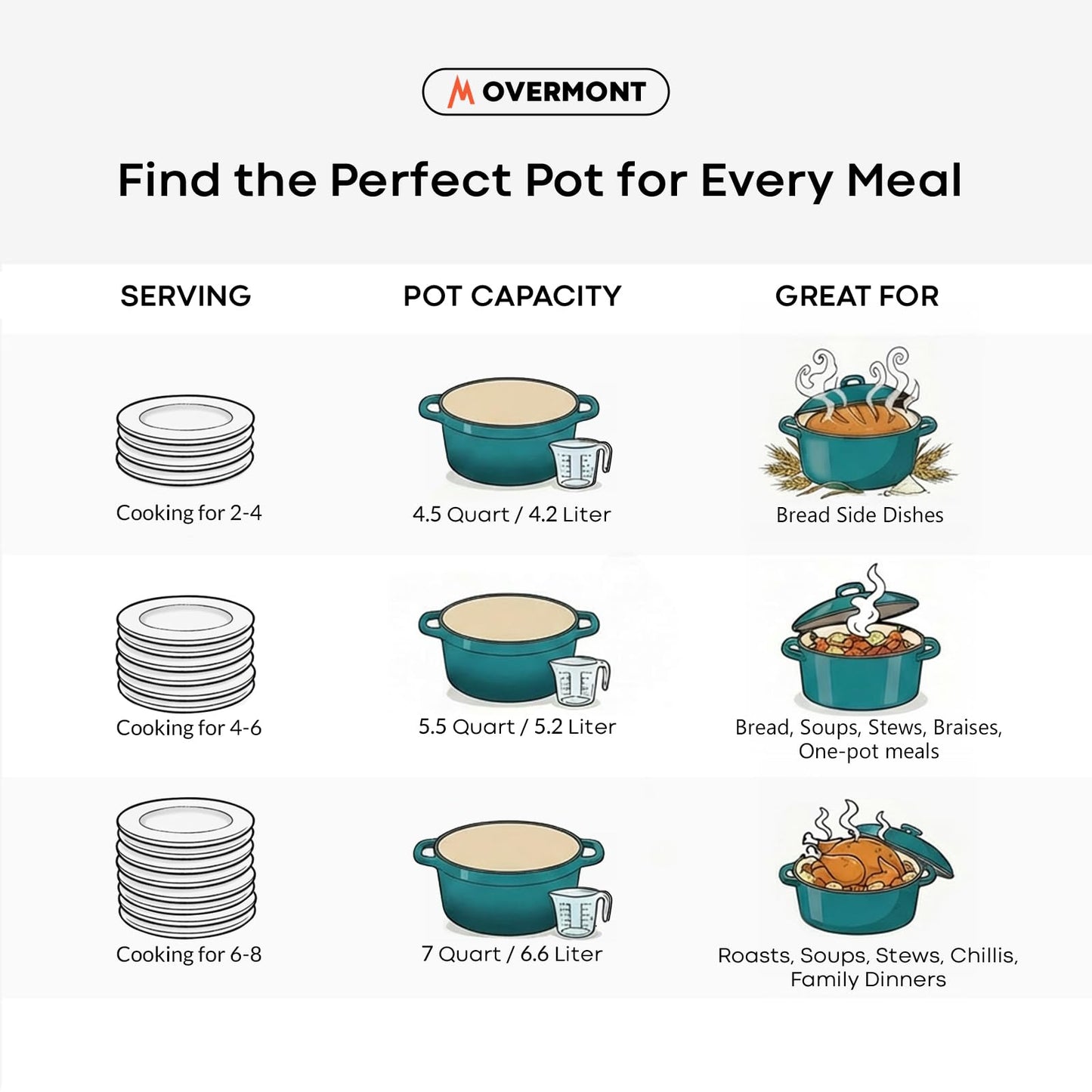 OVERMONT

Find the Perfect Pot for Every Meal

| SERVING | POT CAPACITY | GREAT FOR |
|---|---|---|
| Cooking for 2-4 | 4.5 Quart / 4.2 Liter | Bread Side Dishes |
| Cooking for 4-6 | 5.5 Quart / 5.2 Liter | Bread, Soups, Stews, Braises, One-pot meals |
| Cooking for 6-8 | 7 Quart / 6.6 Liter | Roasts, Soups, Stews, Chillis, Family Dinners |