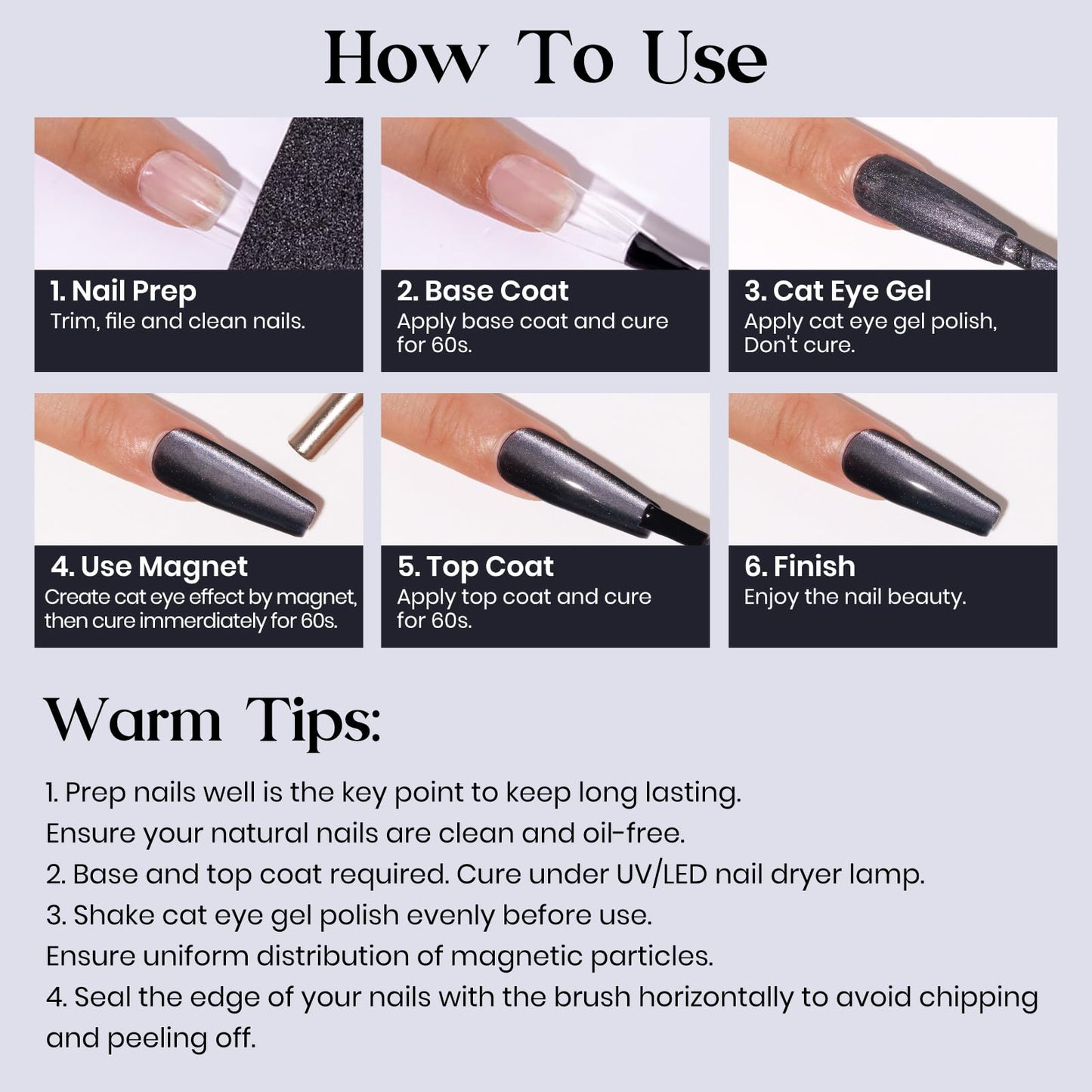 How To Use

1. Nail Prep
Trim, file and clean nails.

2. Base Coat
Apply base coat and cure for 60s.

3. Cat Eye Gel
Apply cat eye gel polish, Don't cure.

4. Use Magnet
Create cat eye effect by magnet, then cure immerdiately for 60s.

5. Top Coat
Apply top coat and cure for 60s.

6. Finish
Enjoy the nail beauty.

Warm Tips:

1. Prep nails well is the key point to keep long lasting.
Ensure your natural nails are clean and oil-free.
2. Base and top coat required. Cure under UV/LED nail dryer lamp.
3. Shake cat eye gel polish evenly before use.
Ensure uniform distribution of magnetic particles.
4. Seal the edge of your nails with the brush horizontally to avoid chipping and peeling off.