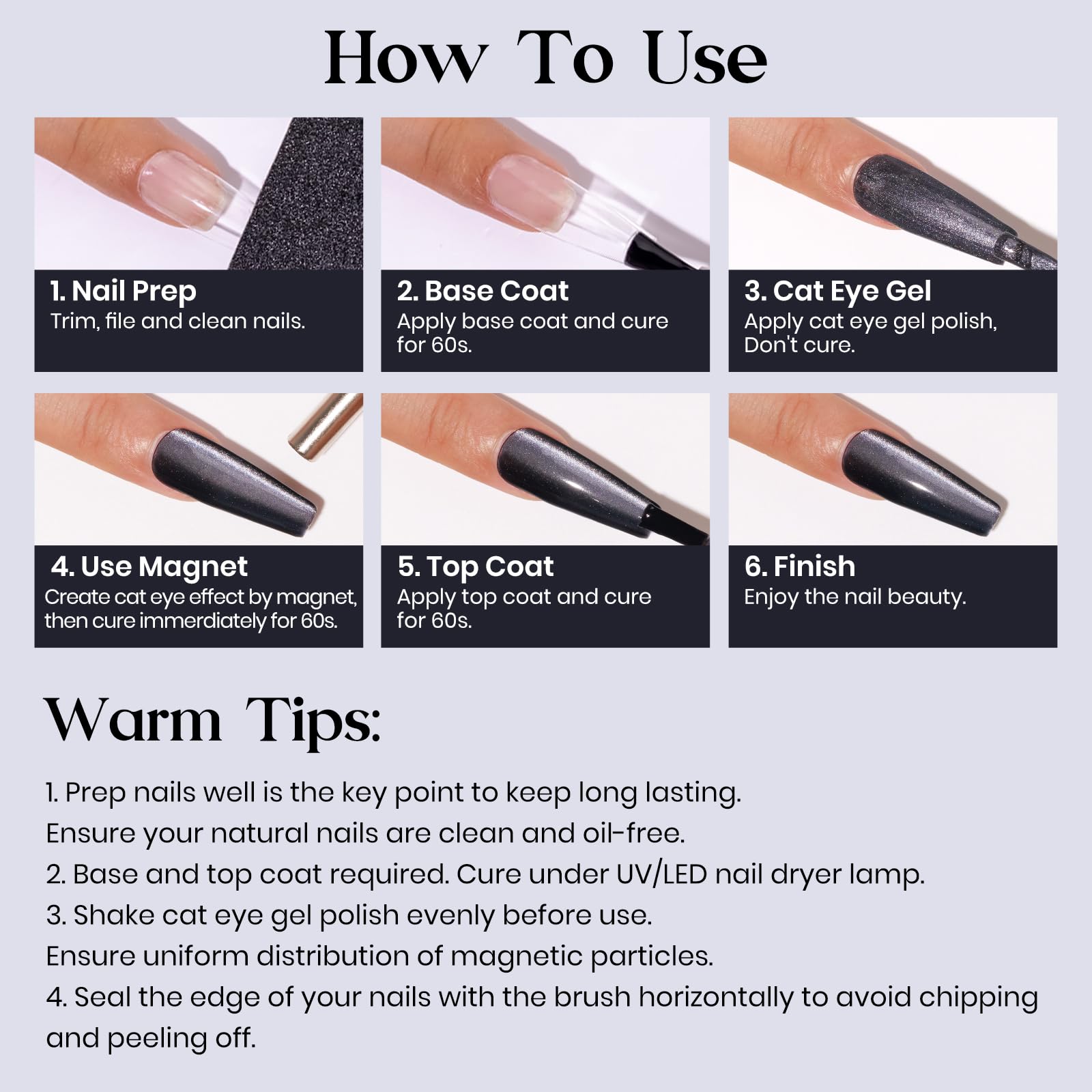 How To Use

1. Nail Prep
Trim, file and clean nails.

2. Base Coat
Apply base coat and cure for 60s.

3. Cat Eye Gel
Apply cat eye gel polish, Don't cure.

4. Use Magnet
Create cat eye effect by magnet, then cure immerdiately for 60s.

5. Top Coat
Apply top coat and cure for 60s.

6. Finish
Enjoy the nail beauty.

Warm Tips:

1. Prep nails well is the key point to keep long lasting.
Ensure your natural nails are clean and oil-free.
2. Base and top coat required. Cure under UV/LED nail dryer lamp.
3. Shake cat eye gel polish evenly before use.
Ensure uniform distribution of magnetic particles.
4. Seal the edge of your nails with the brush horizontally to avoid chipping and peeling off.