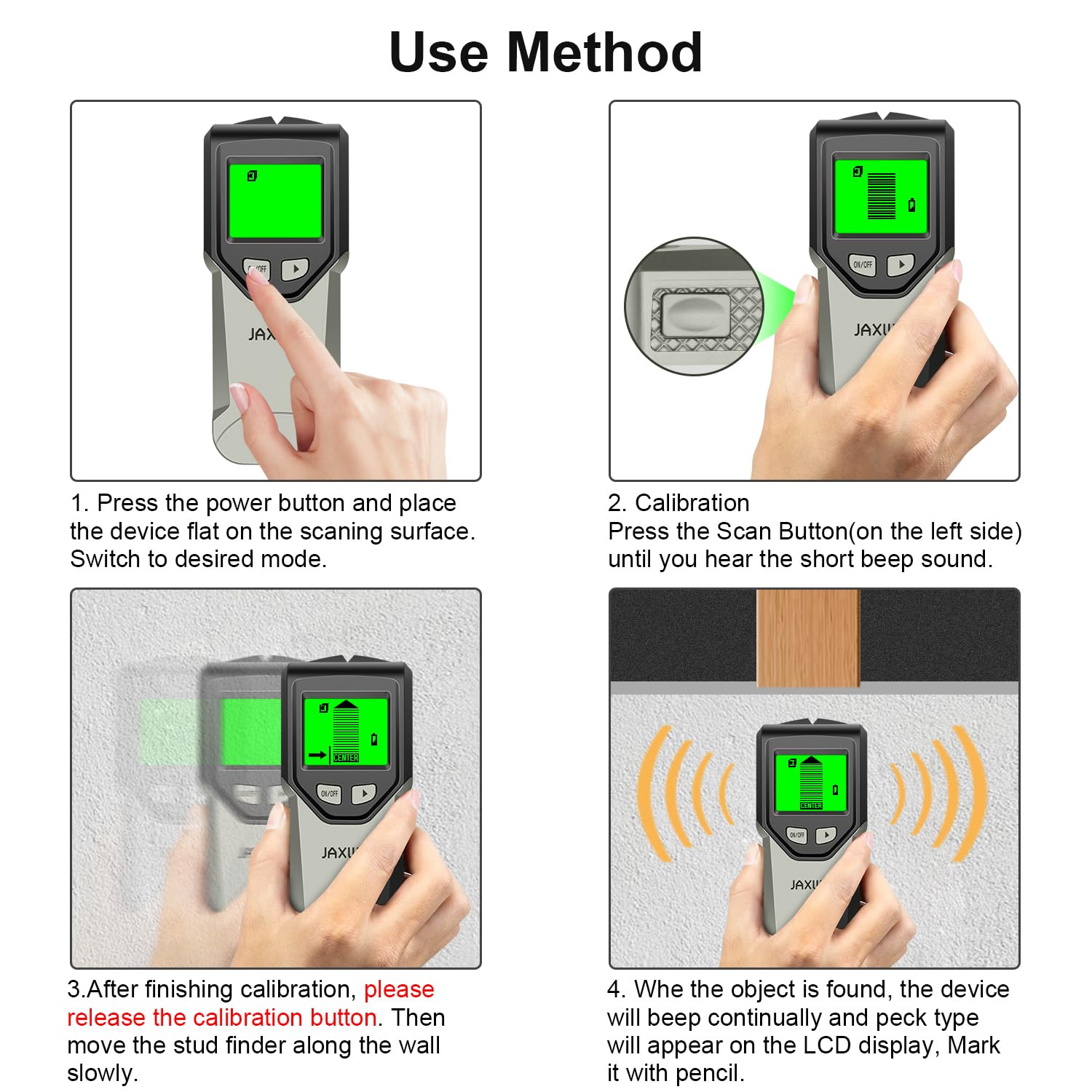 Use Method

ON/OFF

JAX

1. Press the power button and place the device flat on the scaning surface. Switch to desired mode.

ON/OFF

JAXU

2. Calibration
Press the Scan Button(on the left side) until you hear the short beep sound.

CENTER

ON/OFF

JAXU

3.After finishing calibration, please release the calibration button. Then move the stud finder along the wall slowly.

CENTER

ON/OFF

JAXU

4. Whe the object is found, the device will beep continually and peck type will appear on the LCD display, Mark it with pencil.