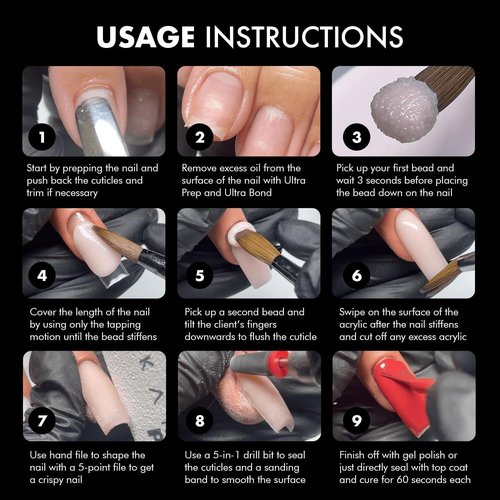 USAGE INSTRUCTIONS

1

Start by prepping the nail and push back the cuticles and trim if necessary

2

Remove excess oil from the surface of the nail with Ultra Prep and Ultra Bond

3

Pick up your first bead and wait 3 seconds before placing the bead down on the nail

4

Cover the length of the nail by using only the tapping motion until the bead stiffens

5

Pick up a second bead and tilt the client's fingers downwards to flush the cuticle

6

Swipe on the surface of the acrylic after the nail stiffens and cut off any excess acrylic

7

Use hand file to shape the nail with a 5-point file to get a crispy nail

8

Use a 5-in-1 drill bit to seal the cuticles and a sanding band to smooth the surface

9

Finish off with gel polish or just directly seal with top coat and cure for 60 seconds each