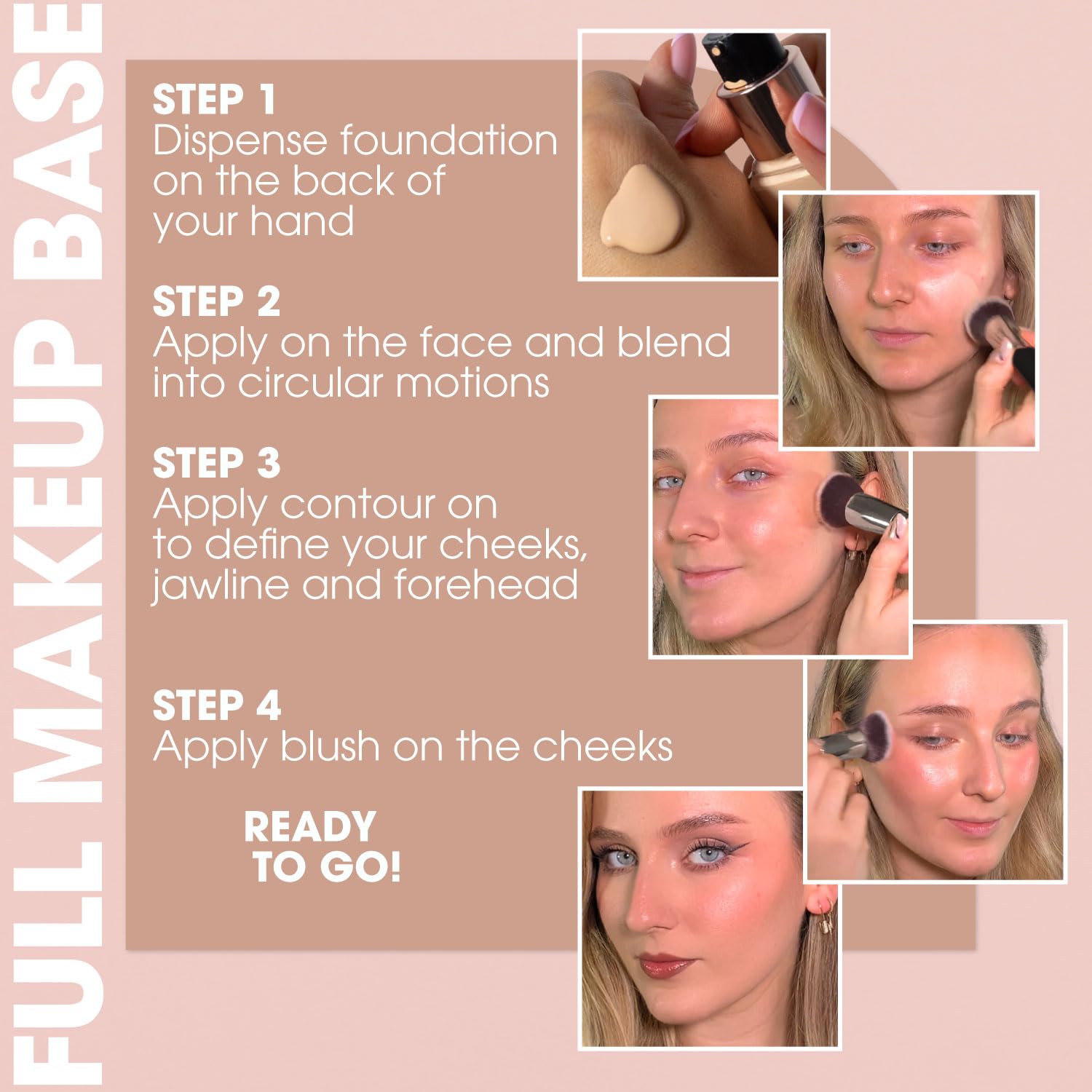 FULL MAKEUP BASE

STEP 1
Dispense foundation on the back of your hand

STEP 2
Apply on the face and blend into circular motions

STEP 3
Apply contour on to define your cheeks, jawline and forehead

STEP 4
Apply blush on the cheeks

READY TO GO!