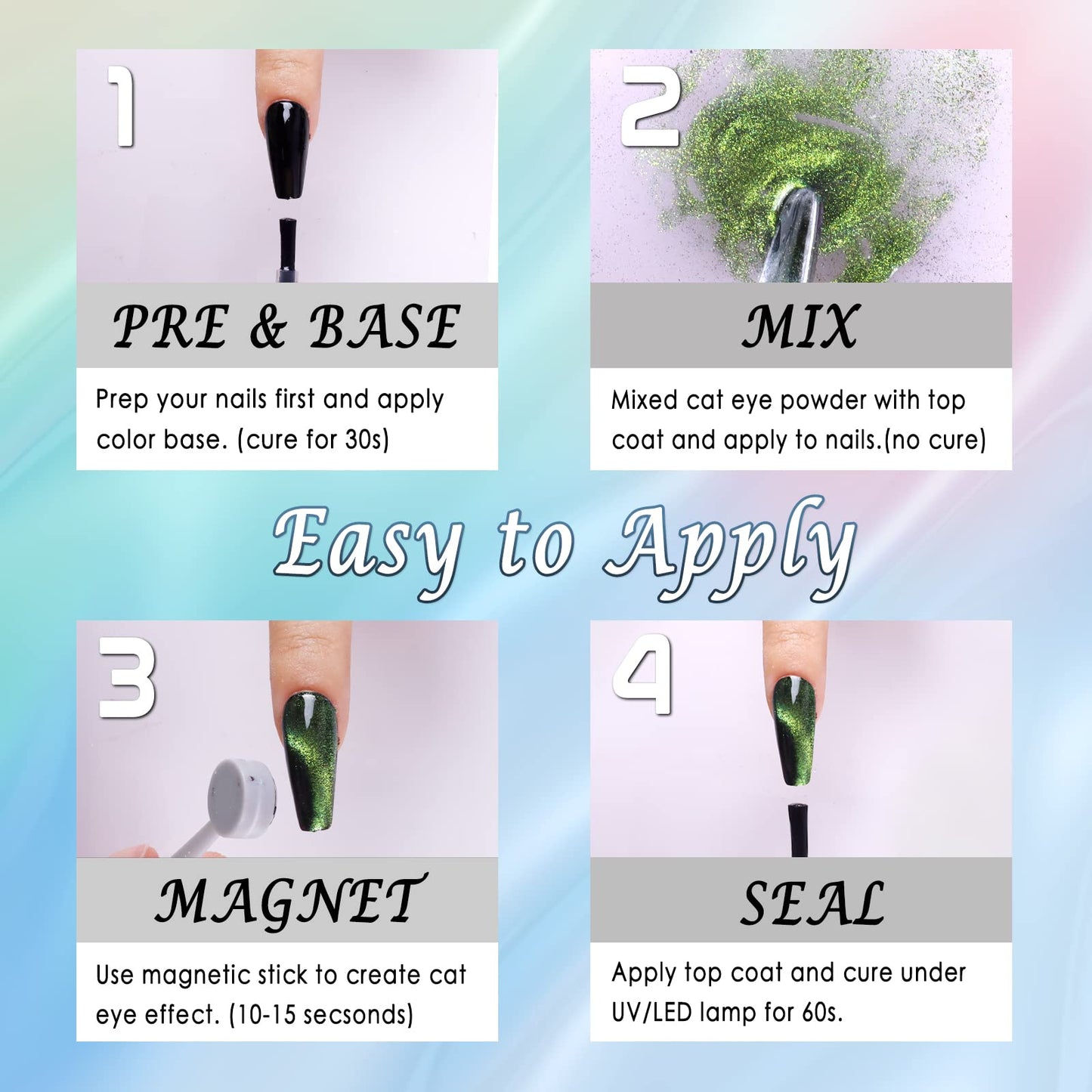 1

PRE & BASE

Prep your nails first and apply color base. (cure for 30s)

2

MIX

Mixed cat eye powder with top coat and apply to nails.(no cure)

Easy to Apply

3

MAGNET

Use magnetic stick to create cat eye effect. (10-15 secsonds)

4

SEAL

Apply top coat and cure under UV/LED lamp for 60s.