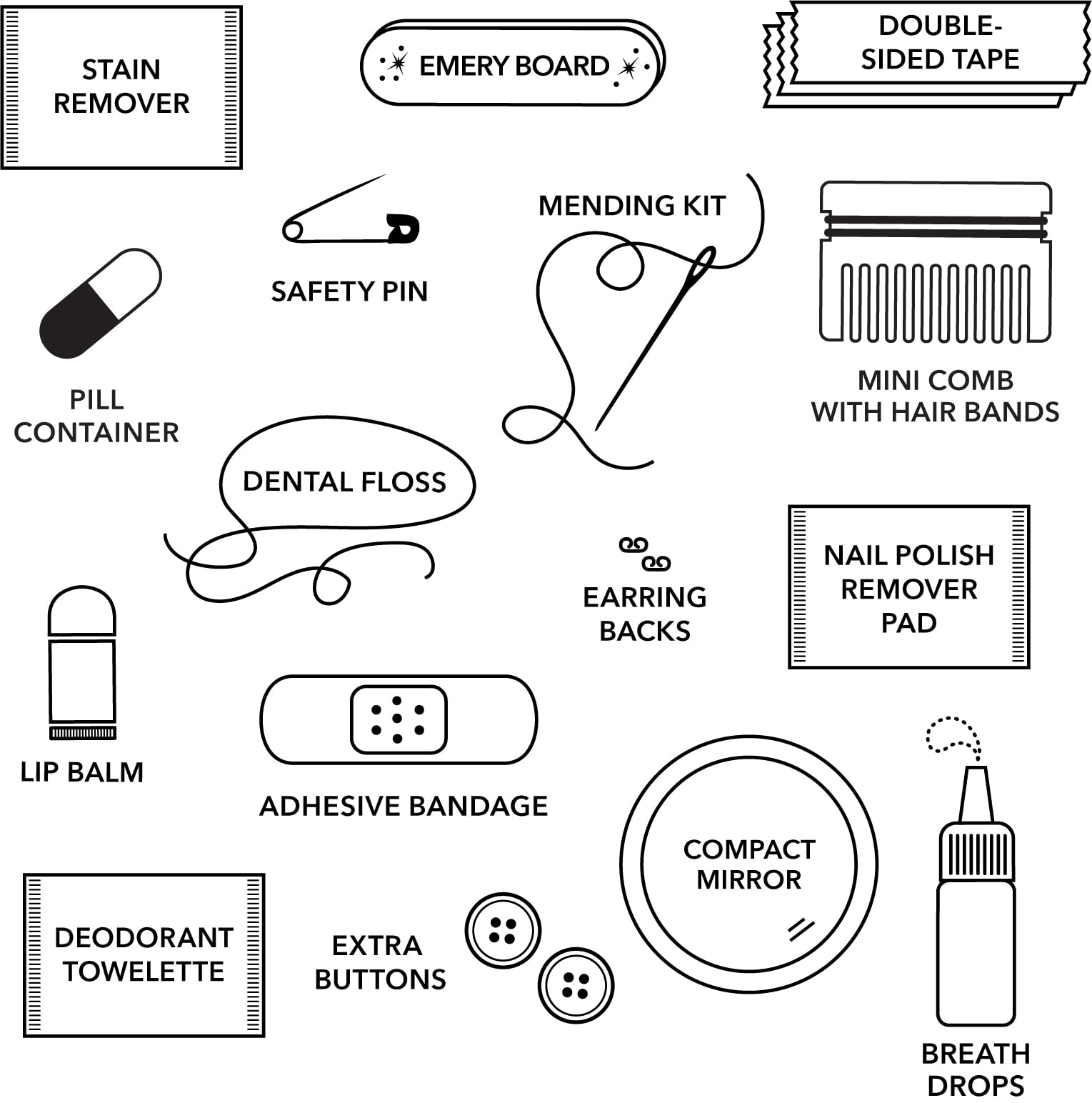 STAIN REMOVER

EMERY BOARD

DOUBLE-SIDED TAPE

SAFETY PIN

MENDING KIT

PILL CONTAINER

MINI COMB WITH HAIR BANDS

DENTAL FLOSS

EARRING BACKS

NAIL POLISH REMOVER PAD

LIP BALM

ADHESIVE BANDAGE

COMPACT MIRROR

DEODORANT TOWELETTE

EXTRA BUTTONS

BREATH DROPS