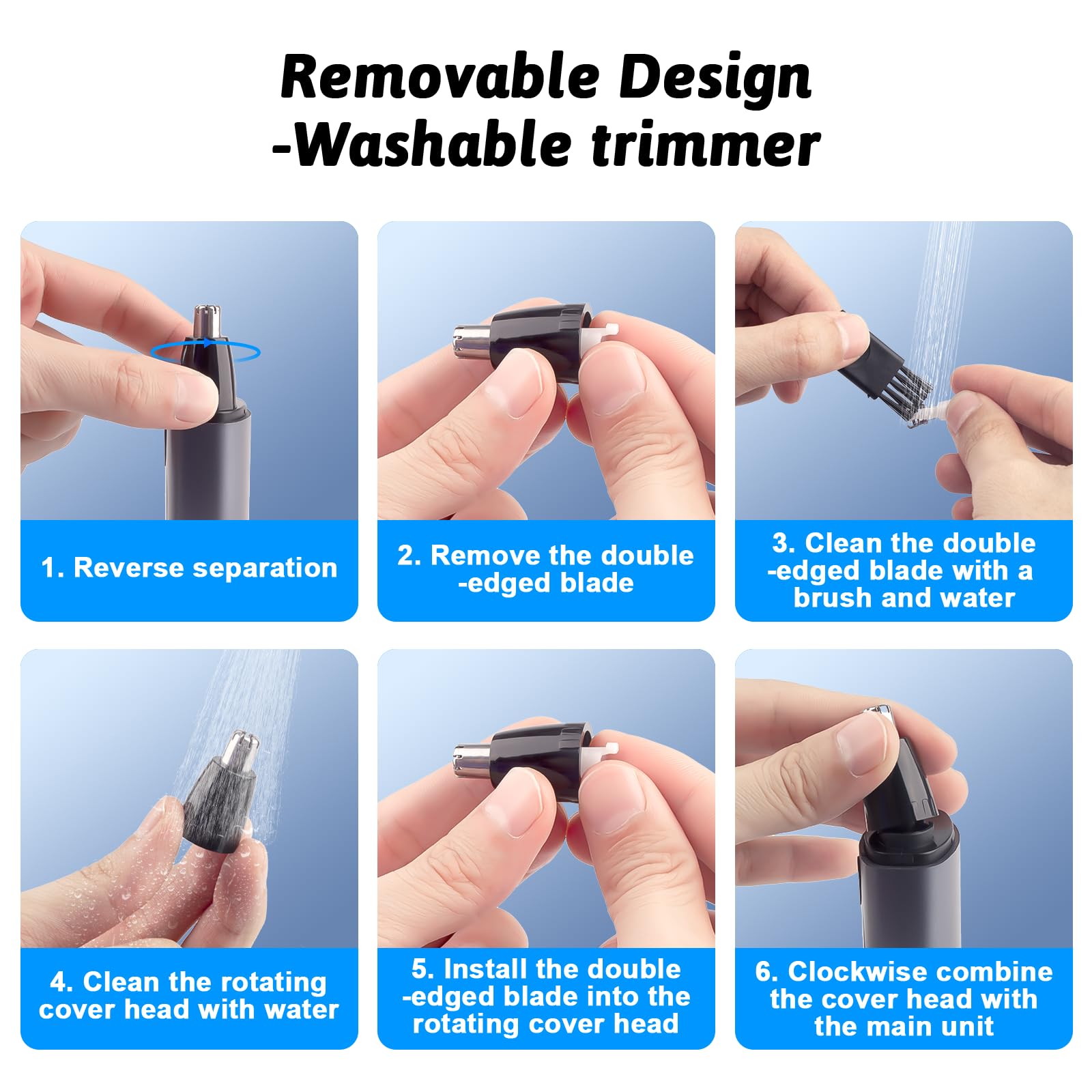 Removable Design
-Washable trimmer

1. Reverse separation

2. Remove the double -edged blade

3. Clean the double -edged blade with a brush and water

4. Clean the rotating cover head with water

5. Install the double -edged blade into the rotating cover head

6. Clockwise combine the cover head with the main unit