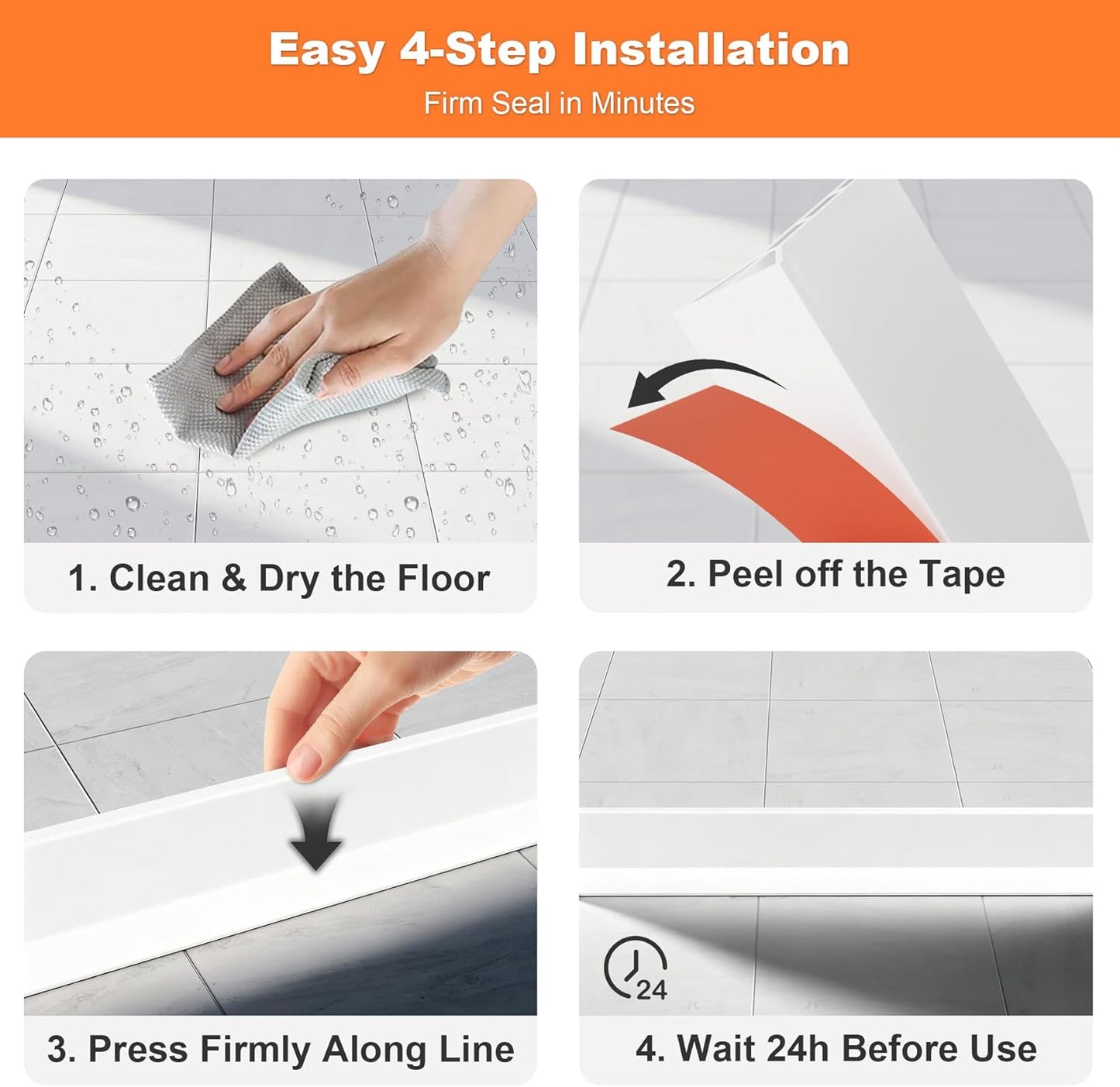 Easy 4-Step Installation

Firm Seal in Minutes

1. Clean & Dry the Floor

2. Peel off the Tape

3. Press Firmly Along Line

24

4. Wait 24h Before Use