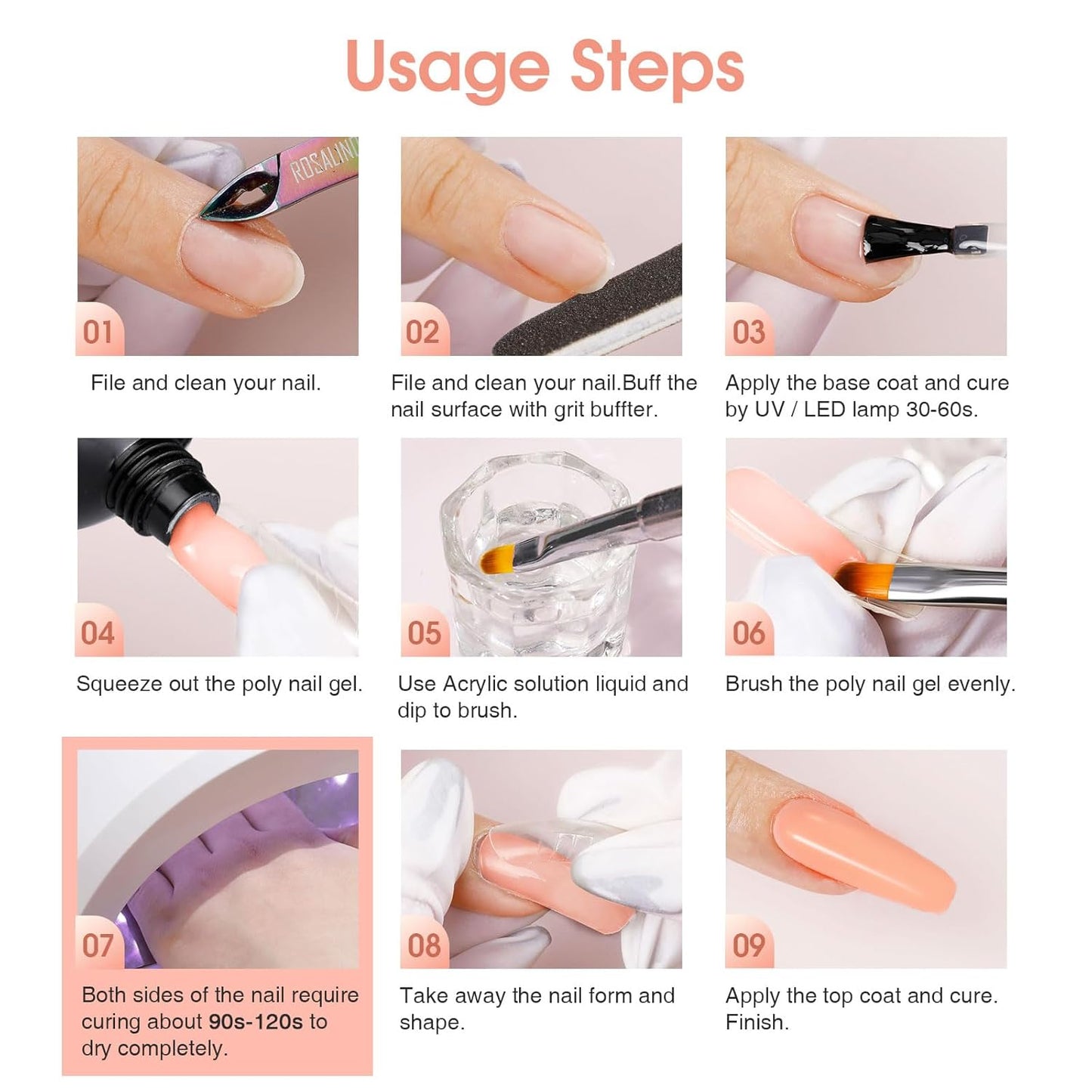 Usage Steps

ROSALIND

01

File and clean your nail.

02

File and clean your nail.Buff the nail surface with grit buffter.

03

Apply the base coat and cure by UV / LED lamp 30-60s.

04

Squeeze out the poly nail gel.

05

Use Acrylic solution liquid and dip to brush.

06

Brush the poly nail gel evenly.

07

Both sides of the nail require curing about 90s-120s to dry completely.

08

Take away the nail form and shape.

09

Apply the top coat and cure. Finish.