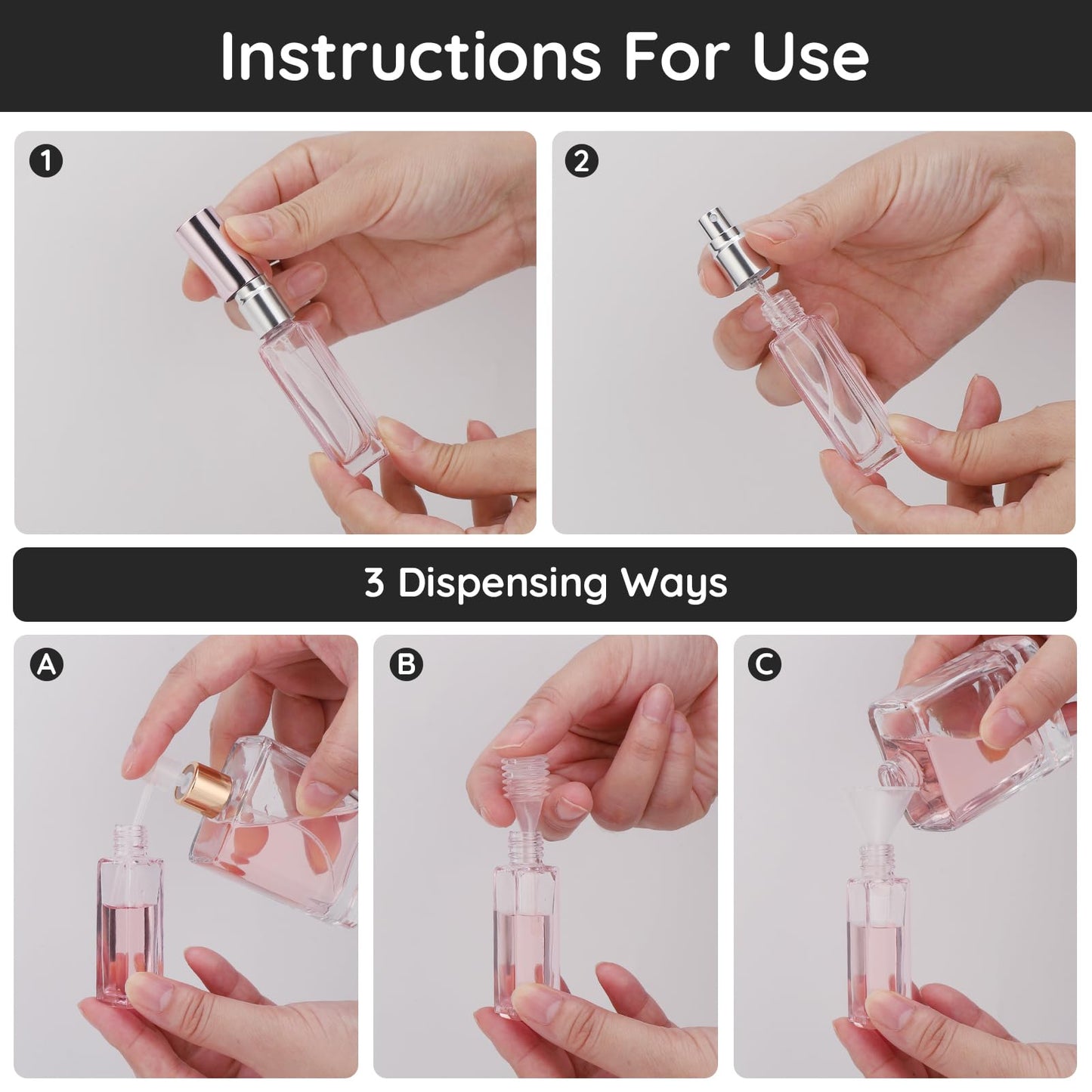 Instructions For Use

1

2

3 Dispensing Ways

A

B

C