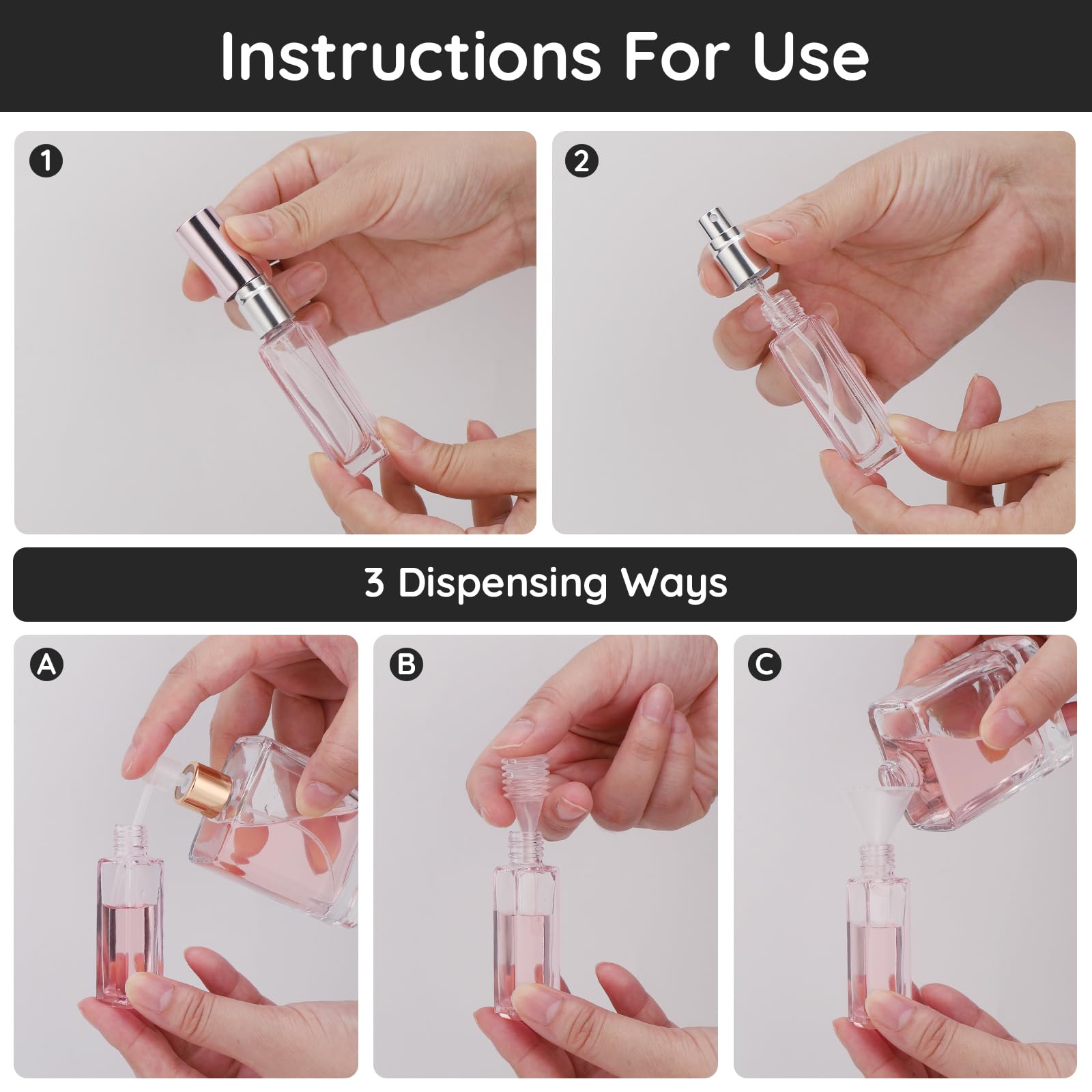 Instructions For Use

1

2

3 Dispensing Ways

A

B

C