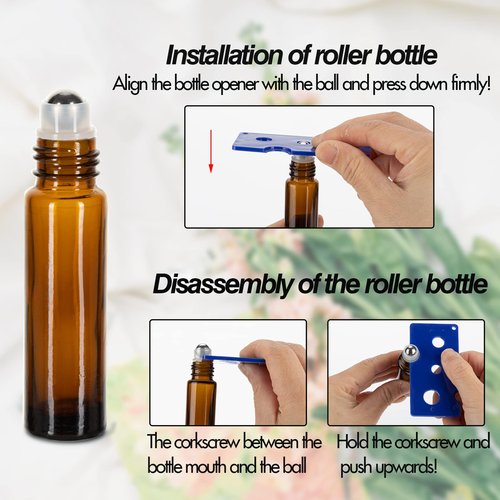 Installation of roller bottle
Align the bottle opener with the ball and press down firmly!

Disassembly of the roller bottle

The corkscrew between the bottle mouth and the ball

Hold the corkscrew and push upwards!