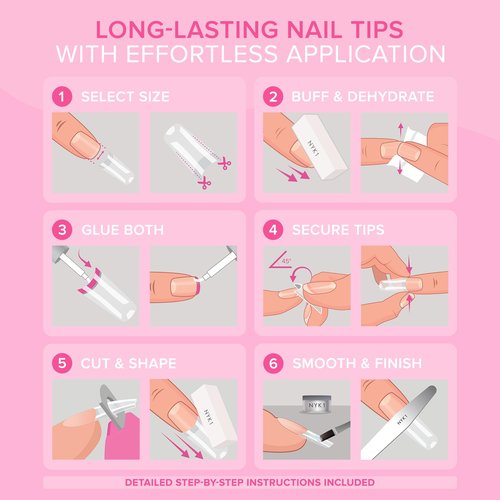 LONG-LASTING NAIL TIPS
WITH EFFORTLESS APPLICATION

1 SELECT SIZE

2 BUFF & DEHYDRATE

NYK1

3 GLUE BOTH

4 SECURE TIPS

45°

5 CUT & SHAPE

NYK1

6 SMOOTH & FINISH

NYK1

NYK1

DETAILED STEP-BY-STEP INSTRUCTIONS INCLUDED