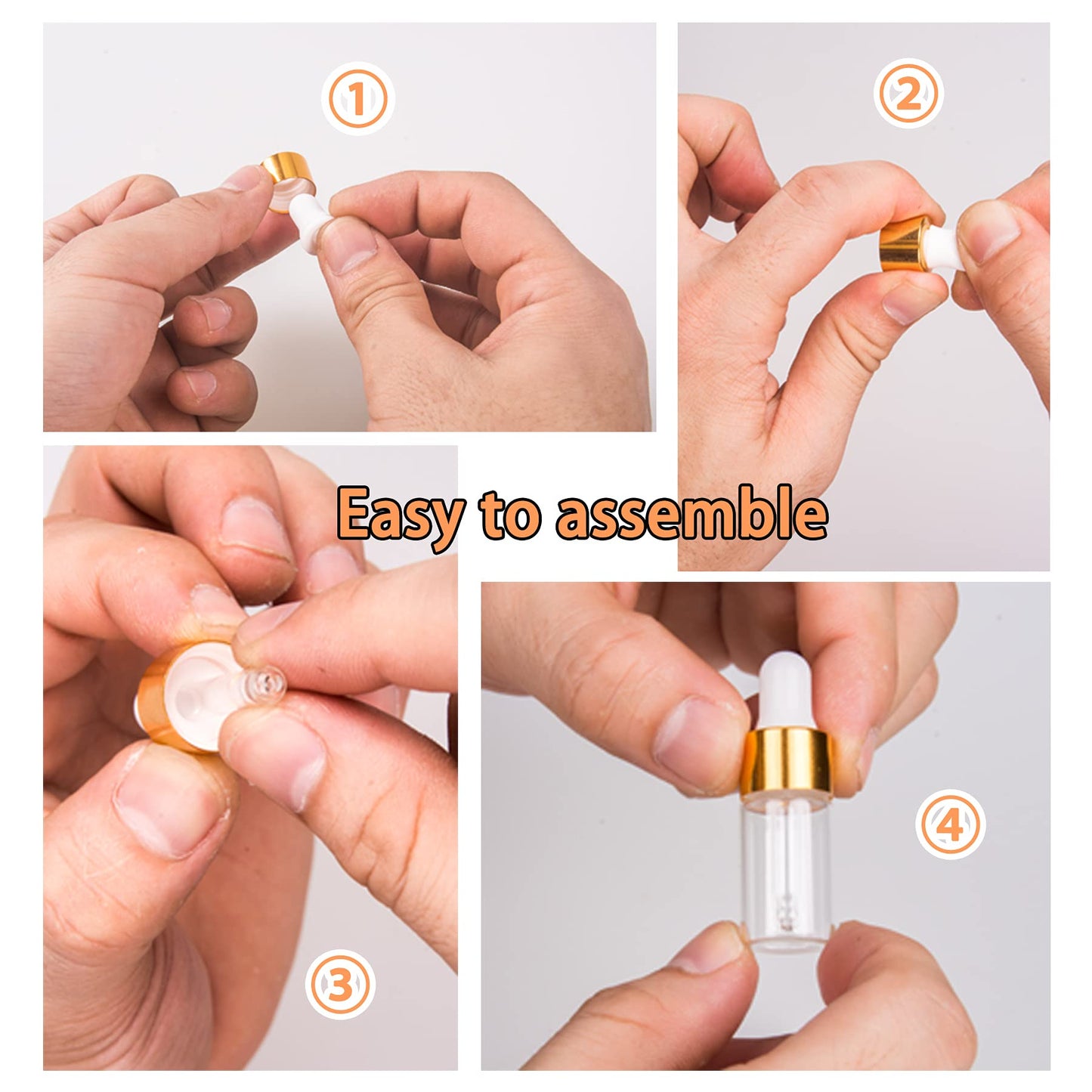 1

2

Easy to assemble

3

4