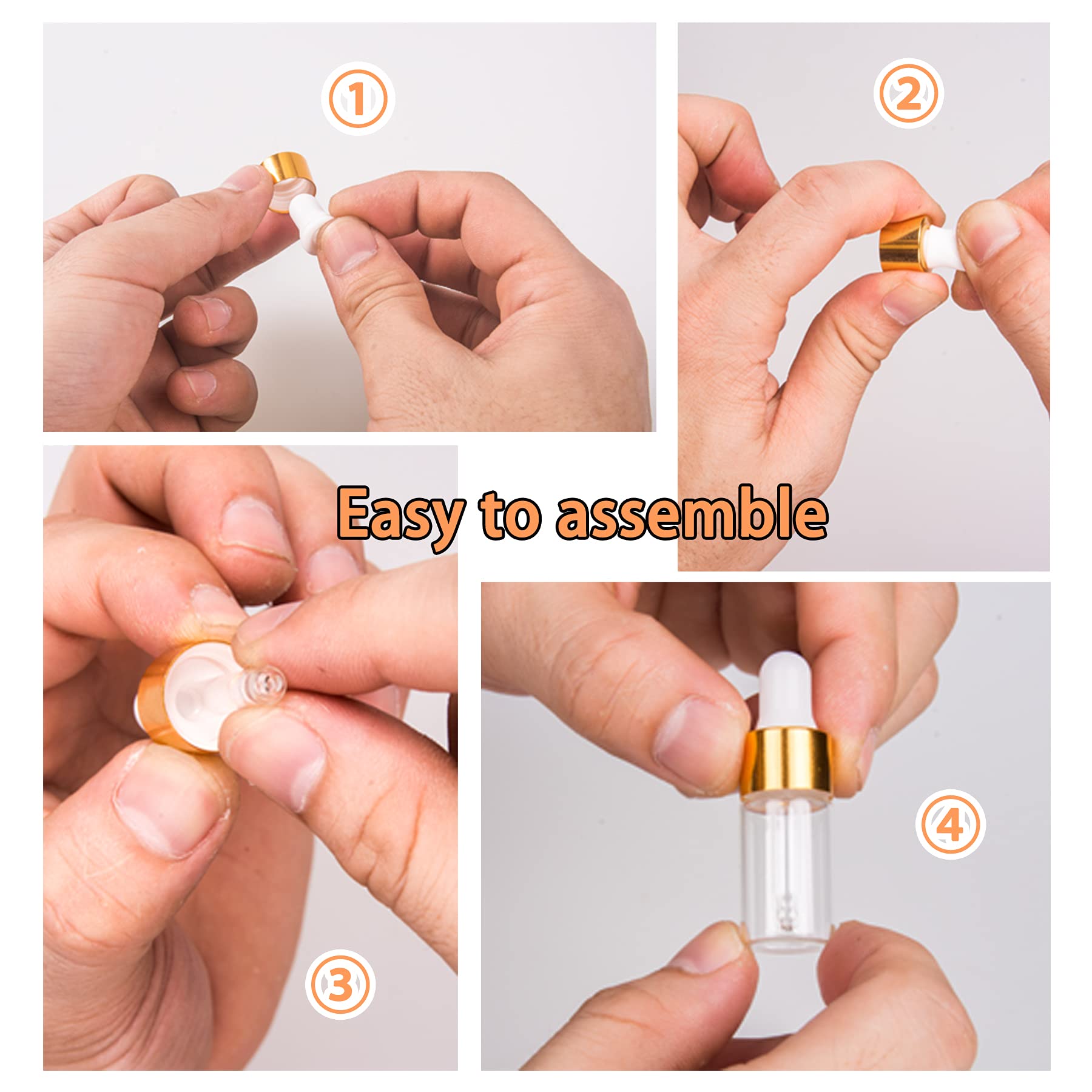 ①
②
Easy to assemble
③
④