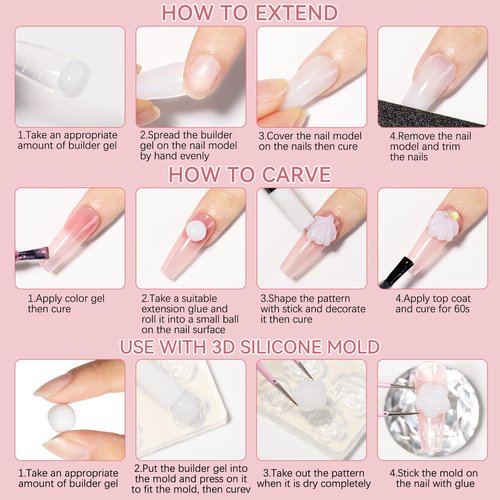 HOW TO EXTEND

1.Take an appropriate amount of builder gel

2.Spread the builder gel on the nail model by hand evenly

3.Cover the nail model on the nails then cure

4.Remove the nail model and trim the nails

HOW TO CARVE

1.Apply color gel then cure

2.Take a suitable extension glue and roll it into a small ball on the nail surface

3.Shape the pattern with stick and decorate it then cure

4.Apply top coat and cure for 60s

USE WITH 3D SILICONE MOLD

1.Take an appropriate amount of builder gel

2.Put the builder gel into the mold and press on it to fit the mold, then curev

3.Take out the pattern when it is dry completely

4.Stick the mold on the nail with glue