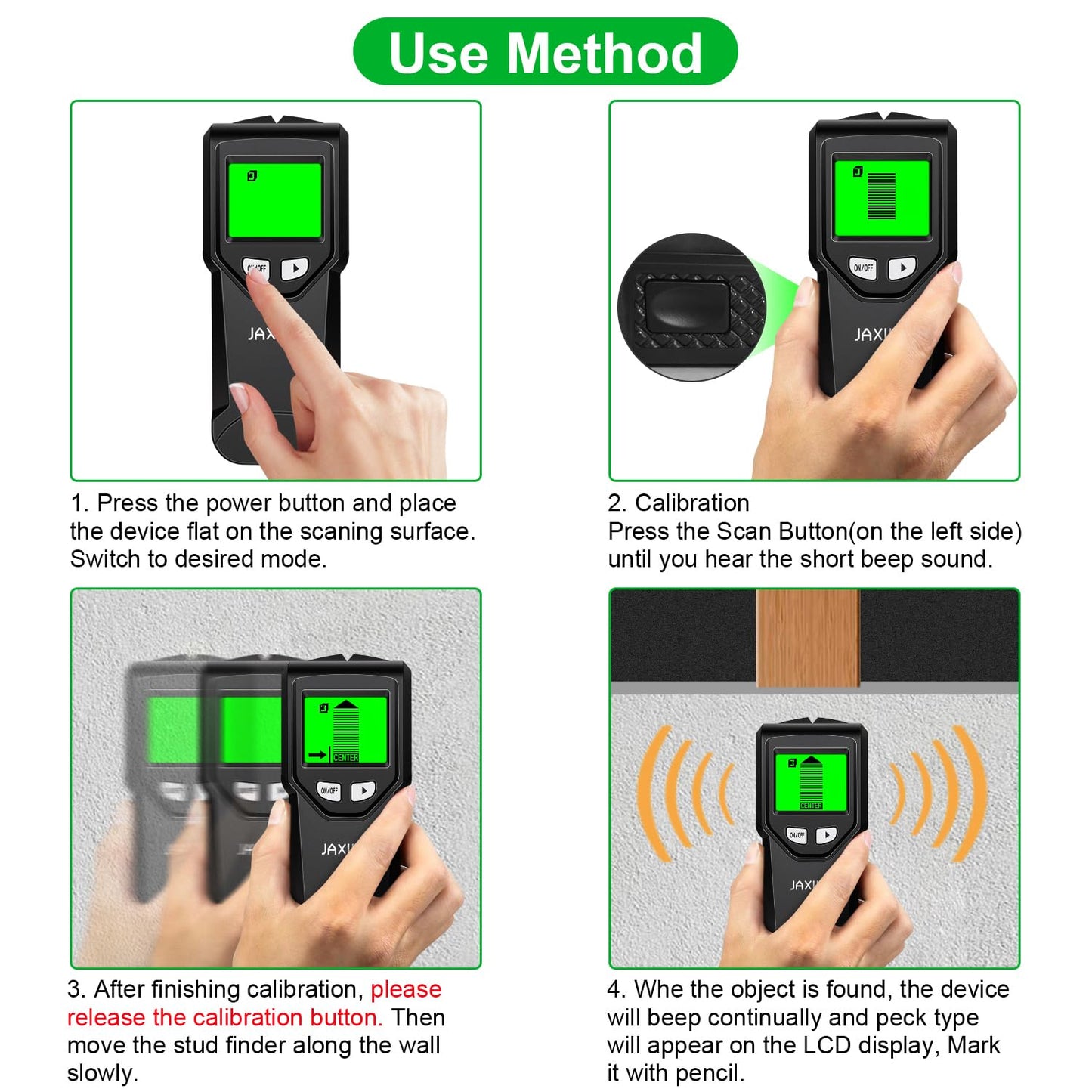 Use Method

ON/OFF
JAX

1. Press the power button and place the device flat on the scaning surface. Switch to desired mode.

ON/OFF
JAXI

2. Calibration
Press the Scan Button(on the left side) until you hear the short beep sound.

CENTER
ON/OFF
JAXI

3. After finishing calibration, please release the calibration button. Then move the stud finder along the wall slowly.

CENTER
ON/OFF
JAXI

4. Whe the object is found, the device will beep continually and peck type will appear on the LCD display, Mark it with pencil.