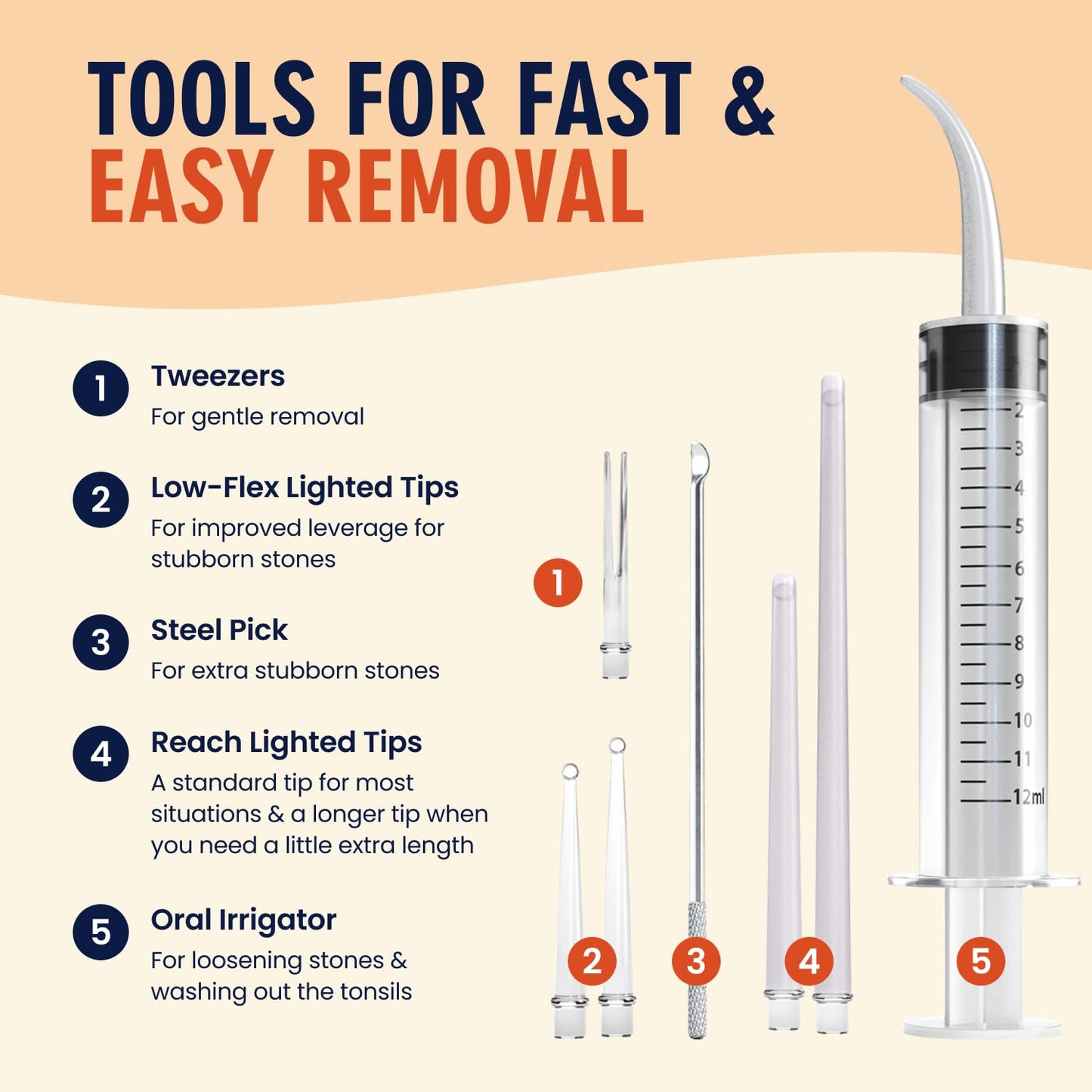 TOOLS FOR FAST & EASY REMOVAL

1 Tweezers
For gentle removal

2 Low-Flex Lighted Tips
For improved leverage for stubborn stones

3 Steel Pick
For extra stubborn stones

4 Reach Lighted Tips
A standard tip for most situations & a longer tip when you need a little extra length

5 Oral Irrigator
For loosening stones & washing out the tonsils

1

2

3

4

5

2
3
4
5
6
7
8
9
10
11
12ml