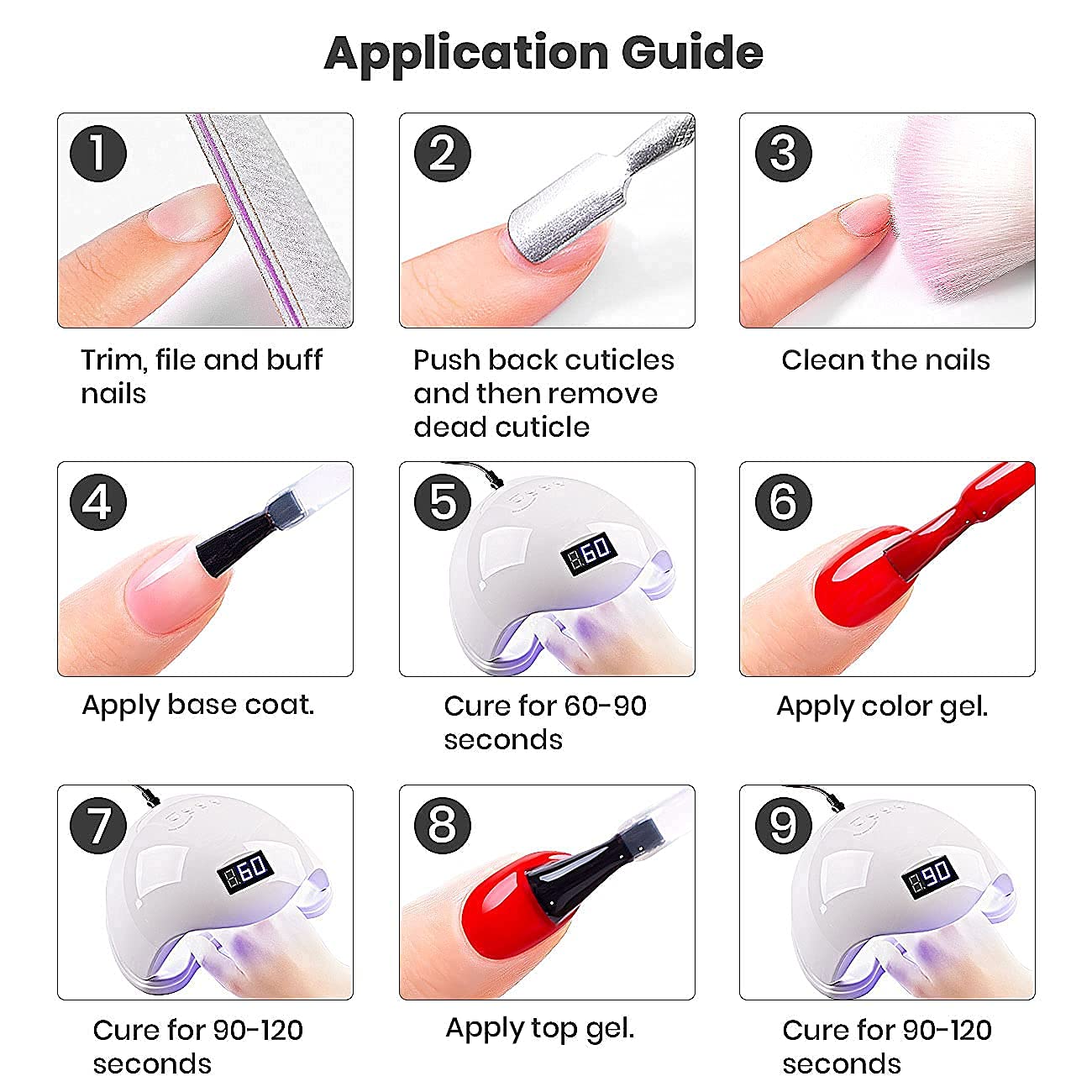 Application Guide

1

Trim, file and buff nails

2

Push back cuticles and then remove dead cuticle

3

Clean the nails

4

Apply base coat.

5

60

Cure for 60-90 seconds

6

Apply color gel.

7

60

Cure for 90-120 seconds

8

Apply top gel.

9

90

Cure for 90-120 seconds