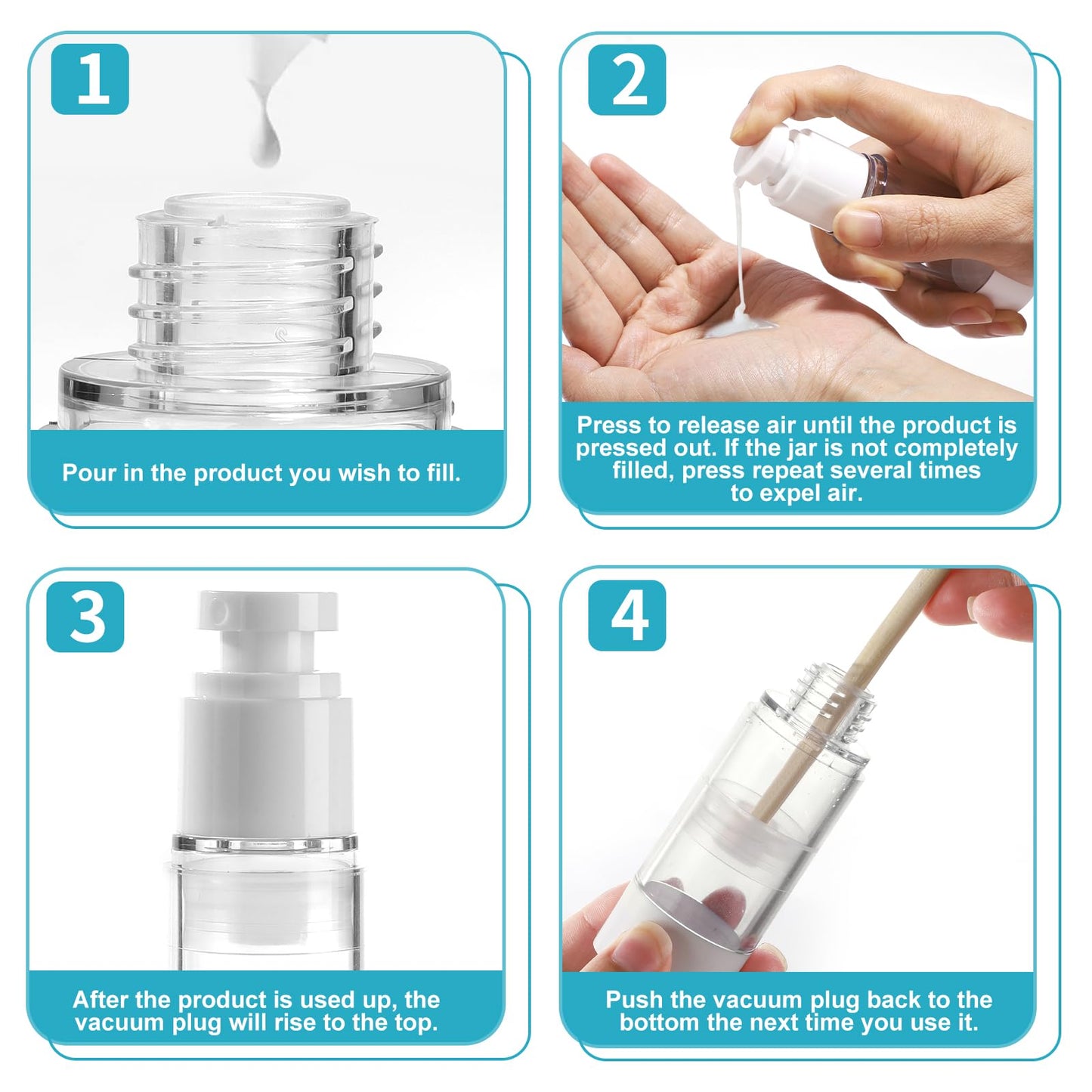 1

Pour in the product you wish to fill.

2

Press to release air until the product is pressed out. If the jar is not completely filled, press repeat several times to expel air.

3

After the product is used up, the vacuum plug will rise to the top.

4

Push the vacuum plug back to the bottom the next time you use it.