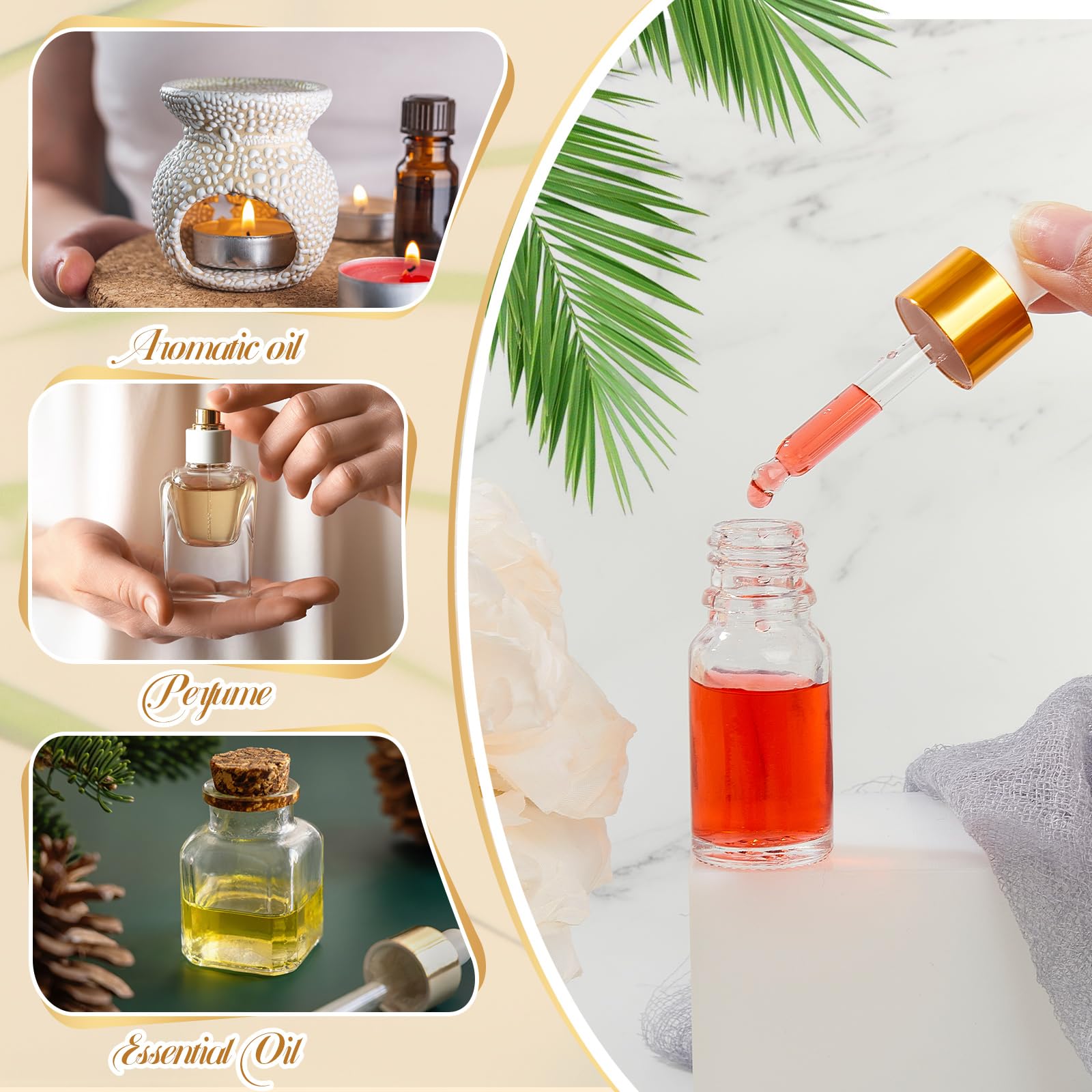 Aromatic oil

Perfume

Essential Oil