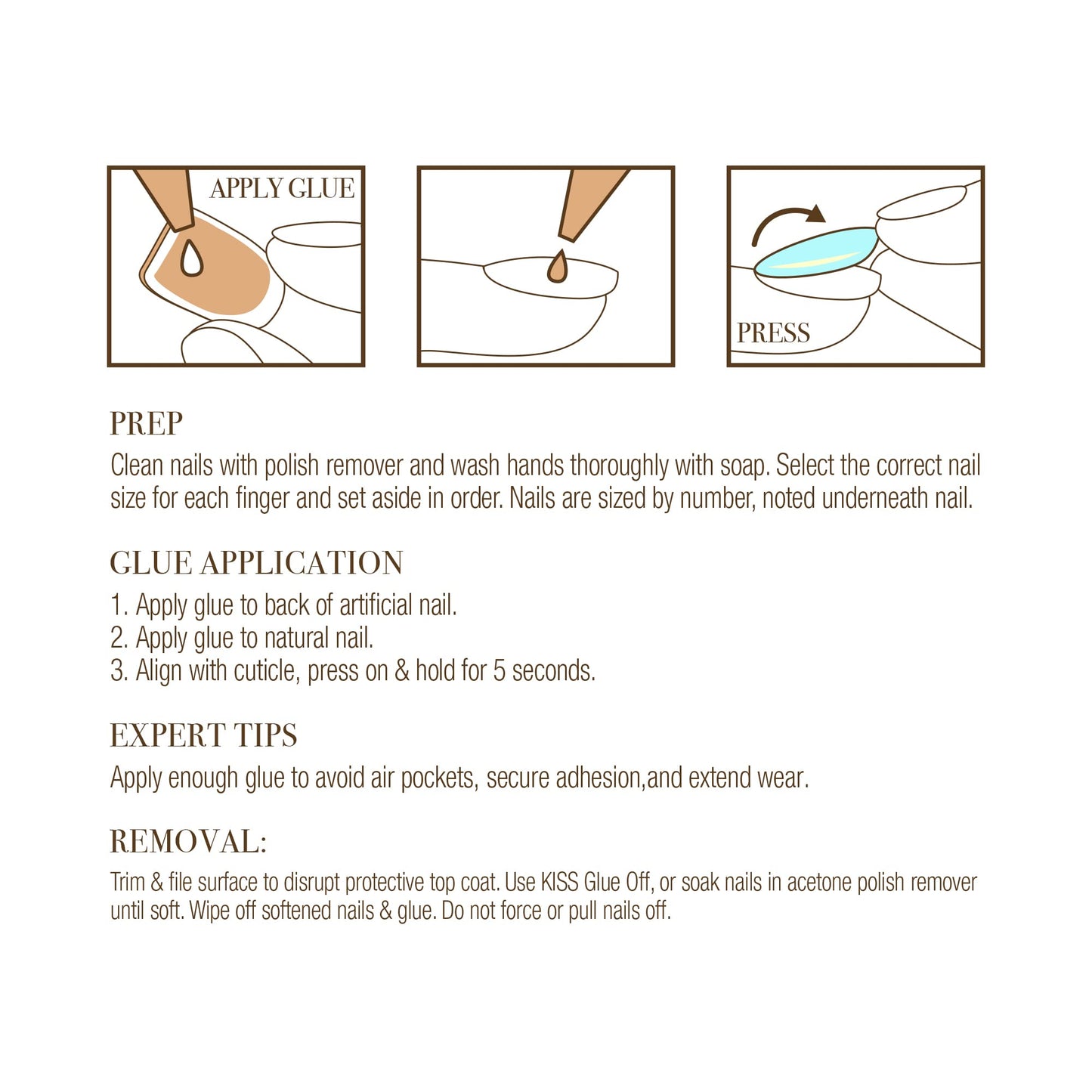 APPLY GLUE

PRESS

PREP
Clean nails with polish remover and wash hands thoroughly with soap. Select the correct nail size for each finger and set aside in order. Nails are sized by number, noted underneath nail.

GLUE APPLICATION
1. Apply glue to back of artificial nail.
2. Apply glue to natural nail.
3. Align with cuticle, press on & hold for 5 seconds.

EXPERT TIPS
Apply enough glue to avoid air pockets, secure adhesion,and extend wear.

REMOVAL:
Trim & file surface to disrupt protective top coat. Use KISS Glue Off, or soak nails in acetone polish remover until soft. Wipe off softened nails & glue. Do not force or pull nails off.