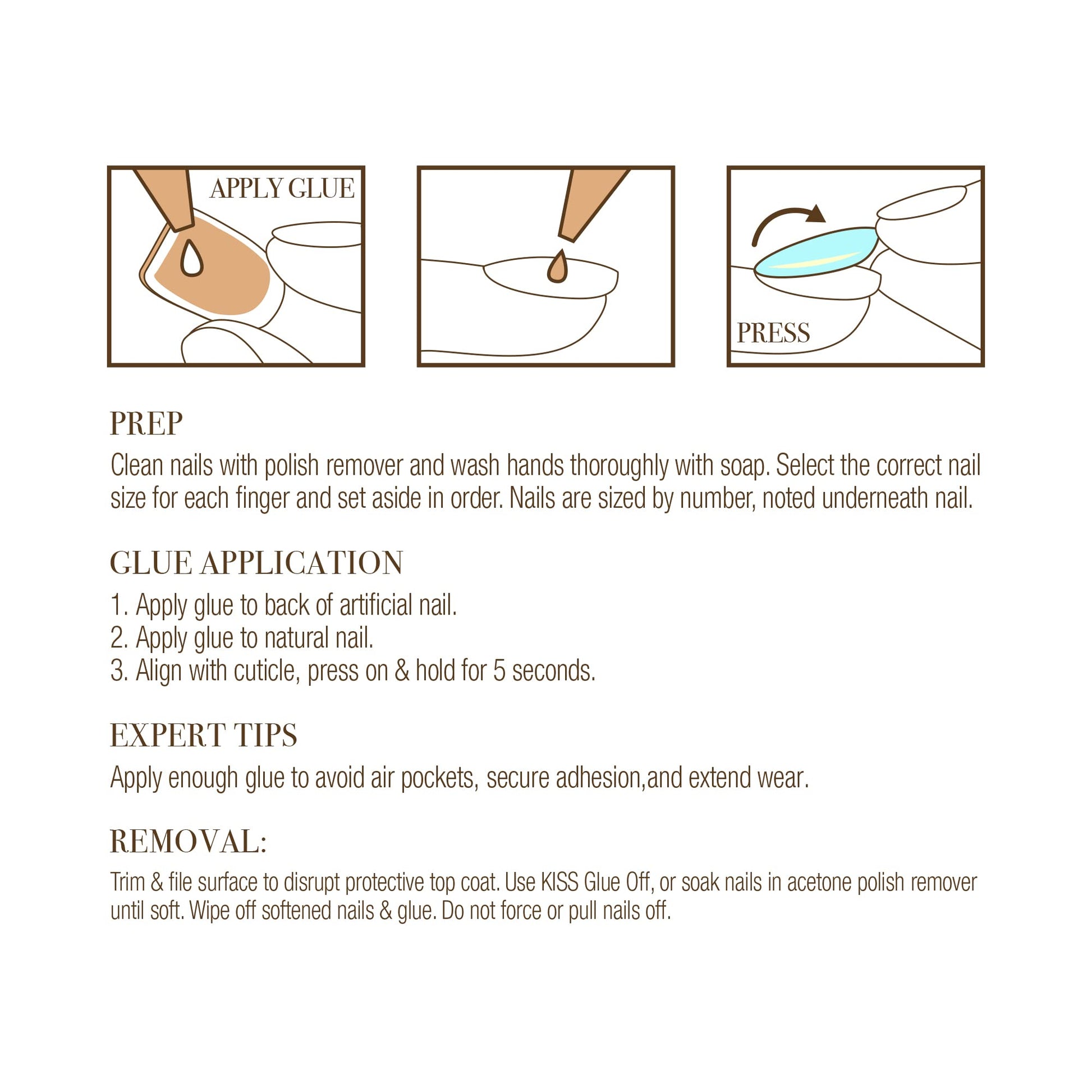 APPLY GLUE

PRESS

PREP
Clean nails with polish remover and wash hands thoroughly with soap. Select the correct nail size for each finger and set aside in order. Nails are sized by number, noted underneath nail.

GLUE APPLICATION
1. Apply glue to back of artificial nail.
2. Apply glue to natural nail.
3. Align with cuticle, press on & hold for 5 seconds.

EXPERT TIPS
Apply enough glue to avoid air pockets, secure adhesion,and extend wear.

REMOVAL:
Trim & file surface to disrupt protective top coat. Use KISS Glue Off, or soak nails in acetone polish remover until soft. Wipe off softened nails & glue. Do not force or pull nails off.