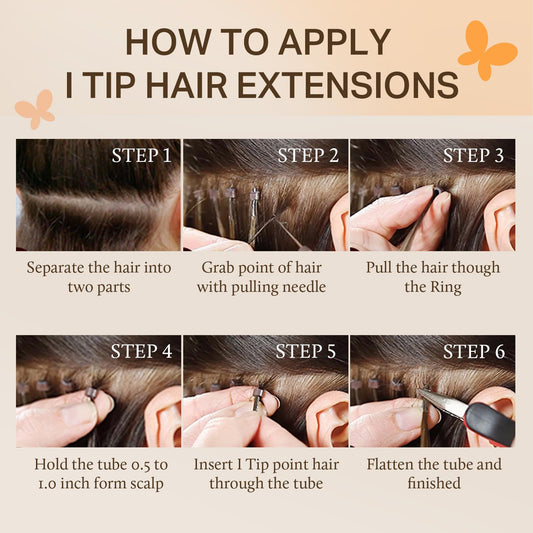 HOW TO APPLY
I TIP HAIR EXTENSIONS

STEP 1
Separate the hair into two parts

STEP 2
Grab point of hair with pulling needle

STEP 3
Pull the hair though the Ring

STEP 4
Hold the tube 0.5 to 1.0 inch form scalp

STEP 5
Insert I Tip point hair through the tube

STEP 6
Flatten the tube and finished