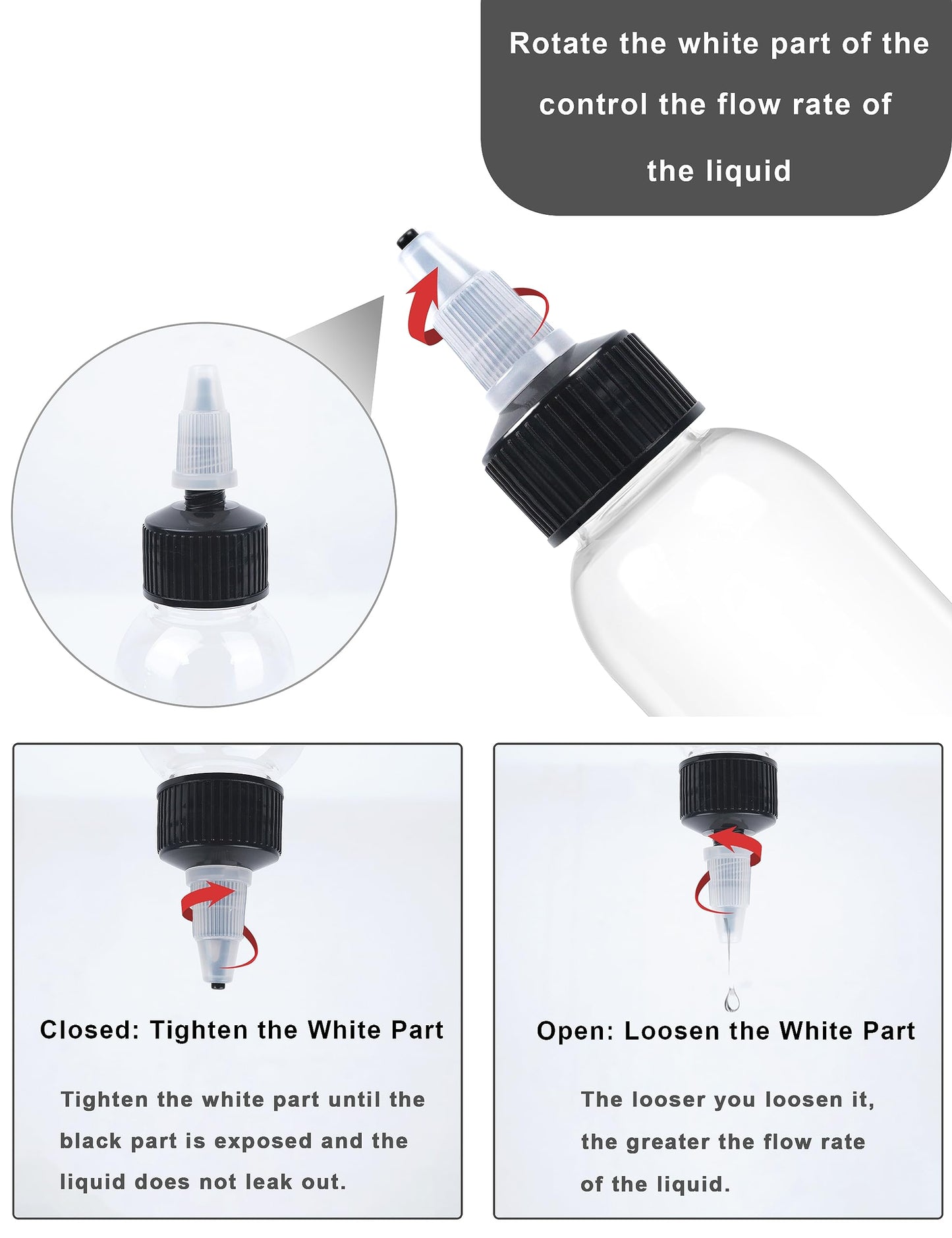 Rotate the white part of the control the flow rate of the liquid

Closed: Tighten the White Part

Tighten the white part until the black part is exposed and the liquid does not leak out.

Open: Loosen the White Part

The looser you loosen it, the greater the flow rate of the liquid.