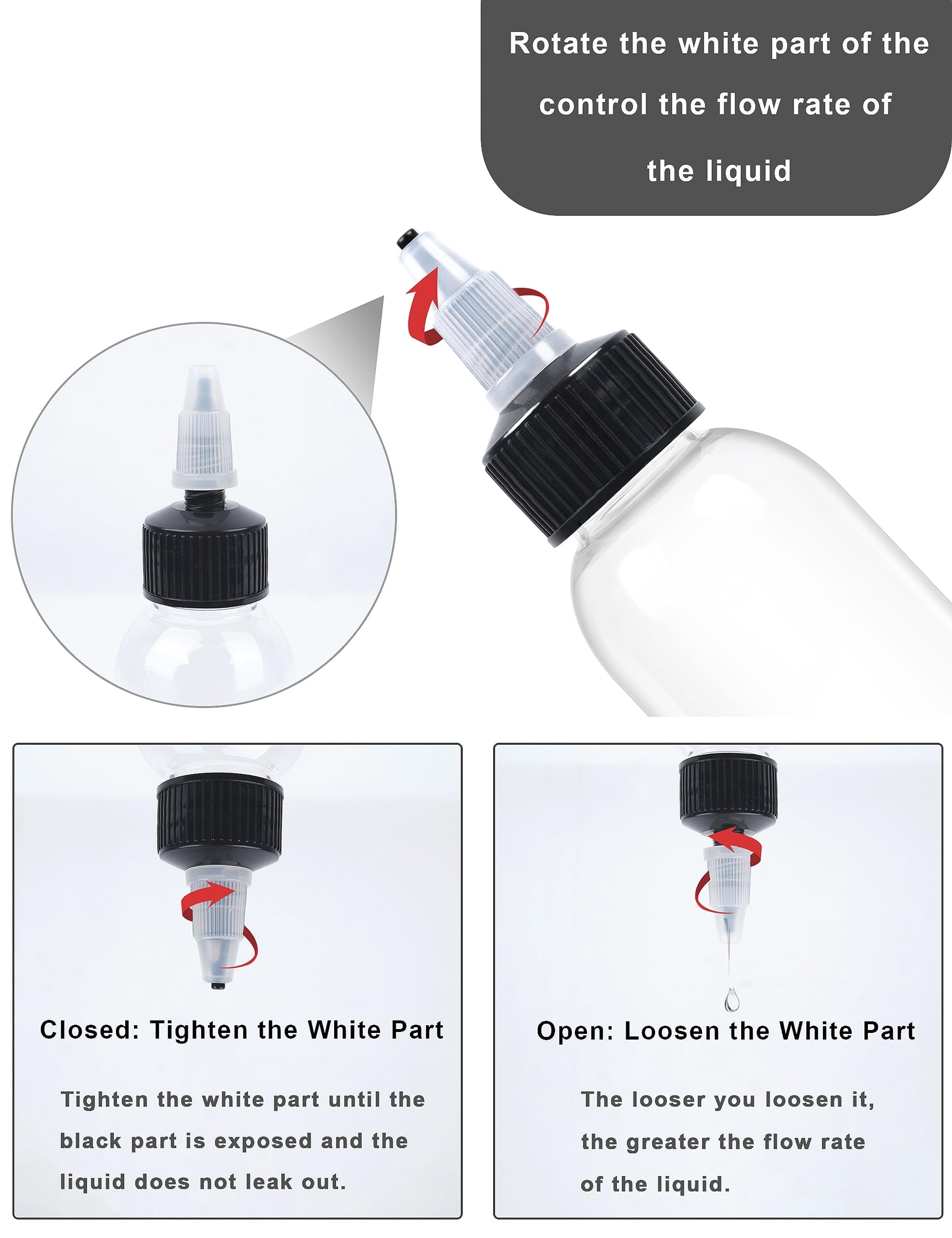 Rotate the white part of the control the flow rate of the liquid

Closed: Tighten the White Part

Tighten the white part until the black part is exposed and the liquid does not leak out.

Open: Loosen the White Part

The looser you loosen it, the greater the flow rate of the liquid.