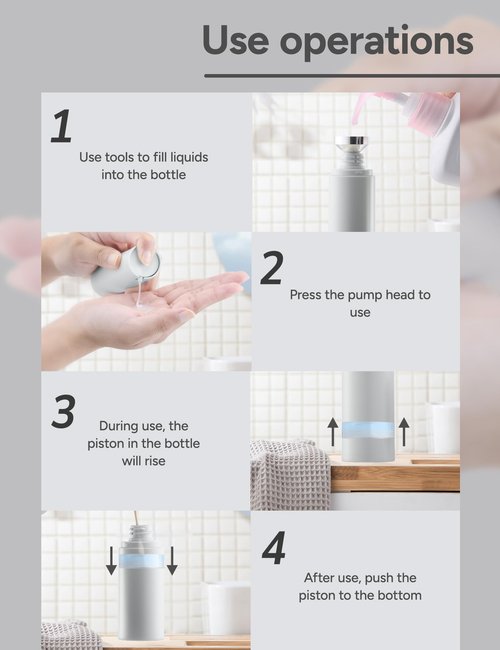 Use operations

1

Use tools to fill liquids into the bottle

2

Press the pump head to use

3

During use, the piston in the bottle will rise

4

After use, push the piston to the bottom