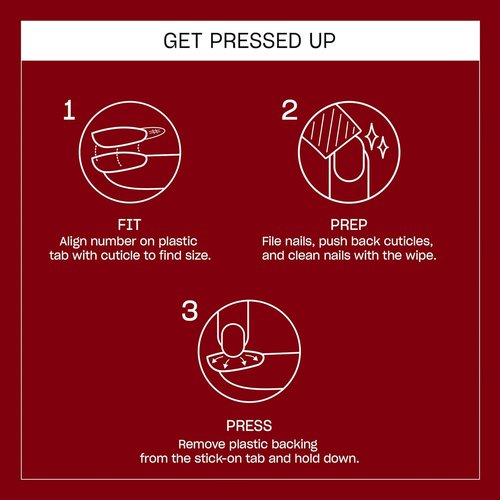 GET PRESSED UP

1

FIT
Align number on plastic tab with cuticle to find size.

2

PREP
File nails, push back cuticles, and clean nails with the wipe.

3

PRESS
Remove plastic backing from the stick-on tab and hold down.