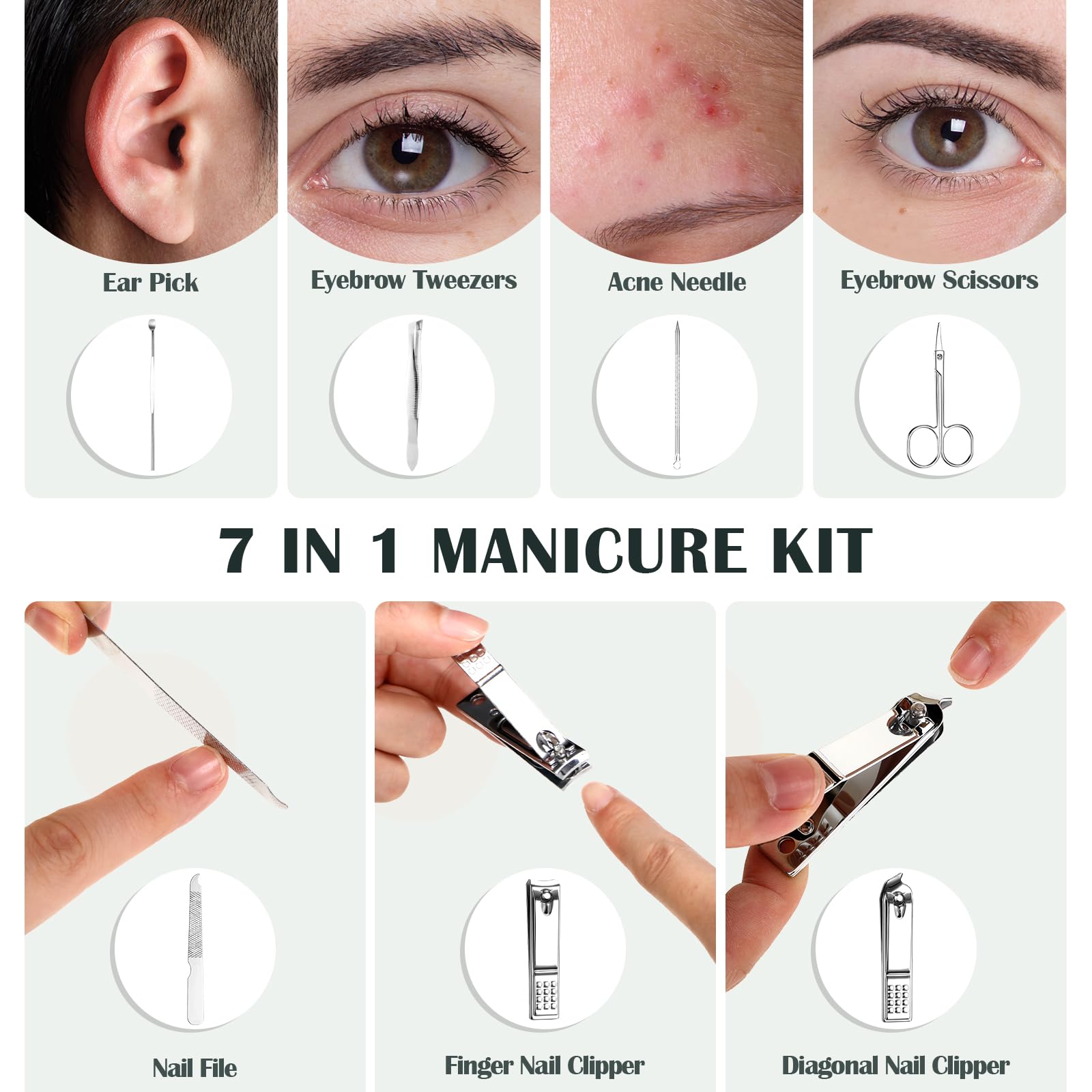 Ear Pick

Eyebrow Tweezers

Acne Needle

Eyebrow Scissors

7 IN 1 MANICURE KIT

Nail File

Finger Nail Clipper

Diagonal Nail Clipper