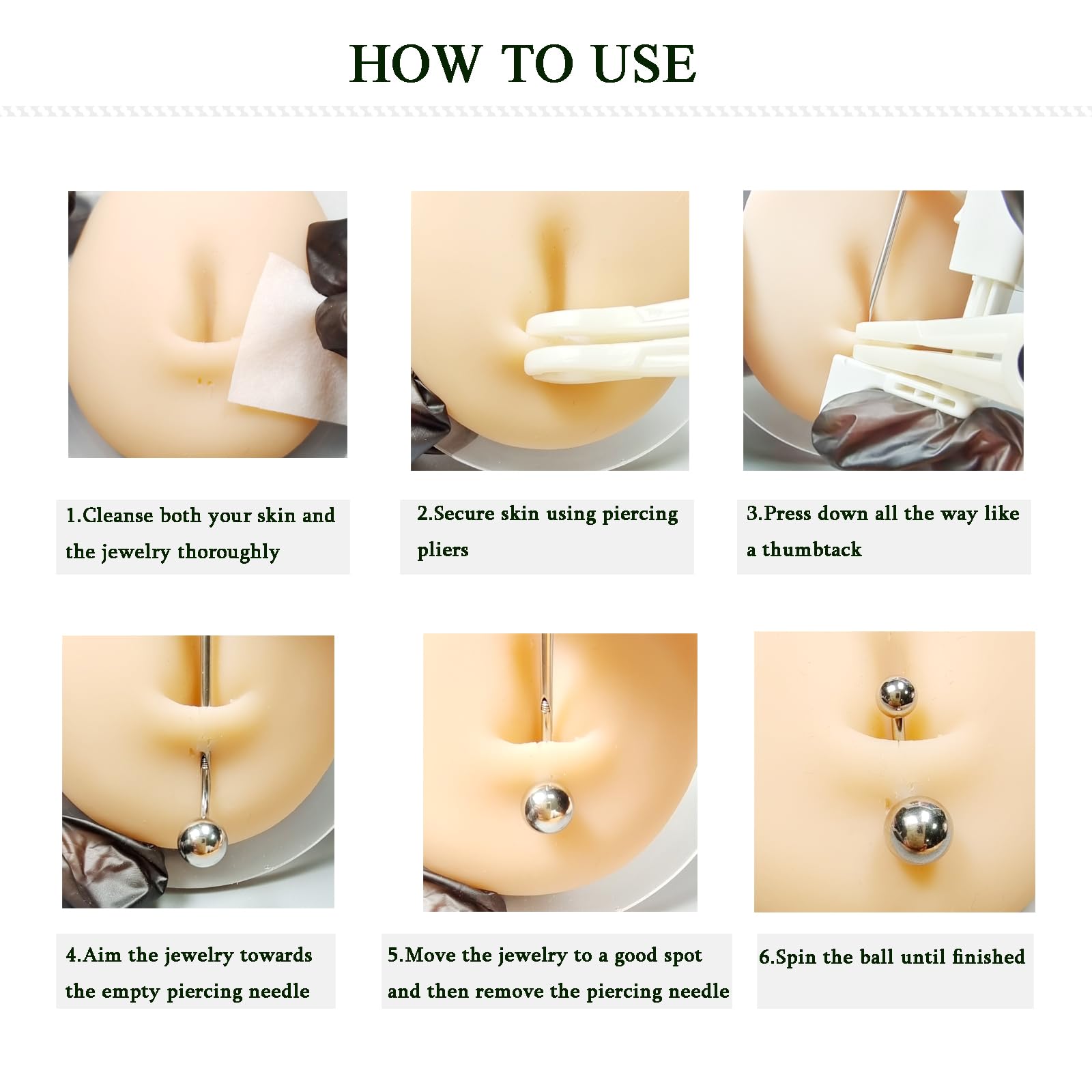 HOW TO USE

1.Cleanse both your skin and the jewelry thoroughly

2.Secure skin using piercing pliers

3.Press down all the way like a thumbtack

4.Aim the jewelry towards the empty piercing needle

5.Move the jewelry to a good spot and then remove the piercing needle

6.Spin the ball until finished