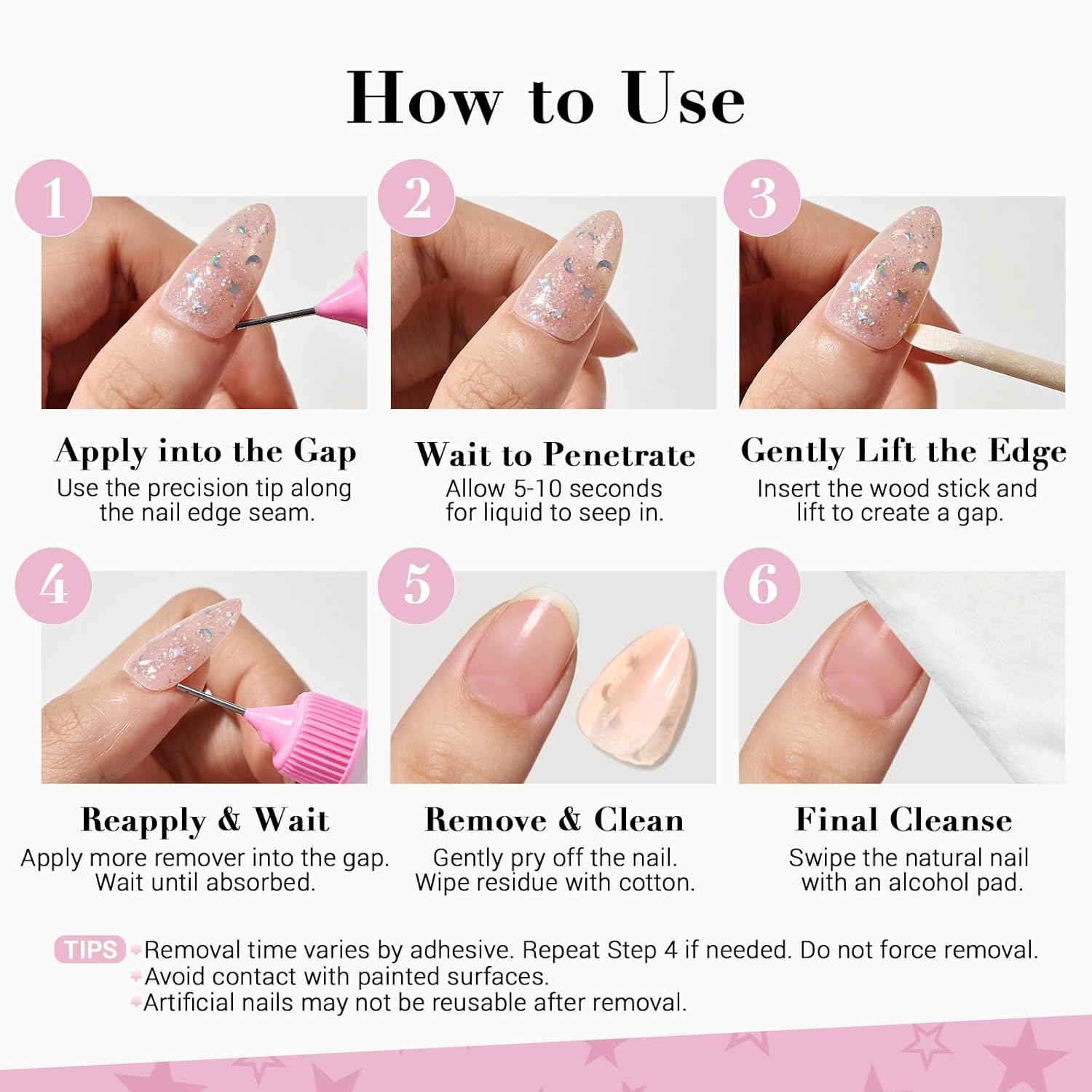 How to Use

1

Apply into the Gap
Use the precision tip along the nail edge seam.

2

Wait to Penetrate
Allow 5-10 seconds for liquid to seep in.

3

Gently Lift the Edge
Insert the wood stick and lift to create a gap.

4

Reapply & Wait
Apply more remover into the gap. Wait until absorbed.

5

Remove & Clean
Gently pry off the nail. Wipe residue with cotton.

6

Final Cleanse
Swipe the natural nail with an alcohol pad.

TIPS Removal time varies by adhesive. Repeat Step 4 if needed. Do not force removal.
Avoid contact with painted surfaces.
Artificial nails may not be reusable after removal.