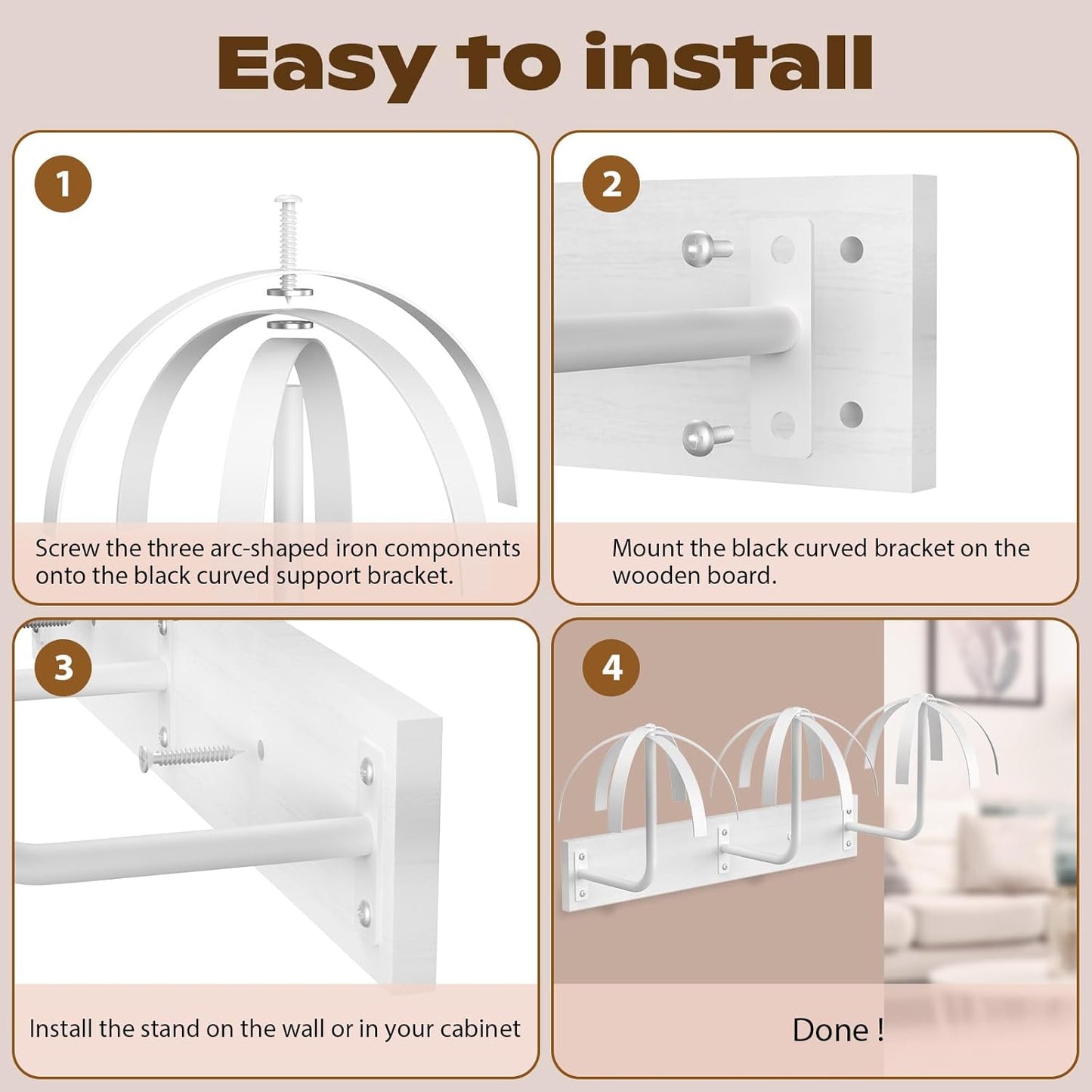 Easy to install

1

Screw the three arc-shaped iron components onto the black curved support bracket.

2

Mount the black curved bracket on the wooden board.

3

Install the stand on the wall or in your cabinet

4

Done !