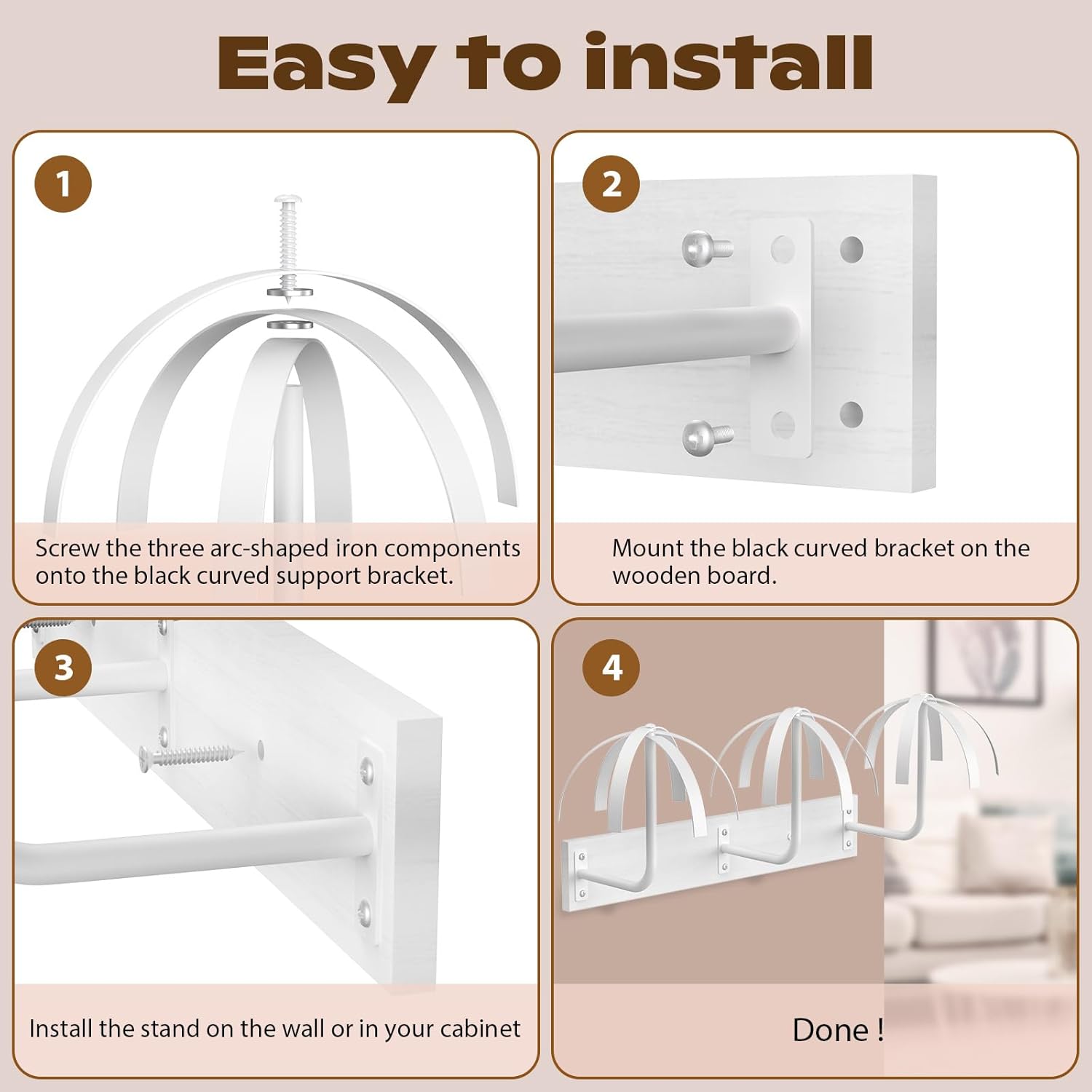 Easy to install

1

Screw the three arc-shaped iron components onto the black curved support bracket.

2

Mount the black curved bracket on the wooden board.

3

Install the stand on the wall or in your cabinet

4

Done !