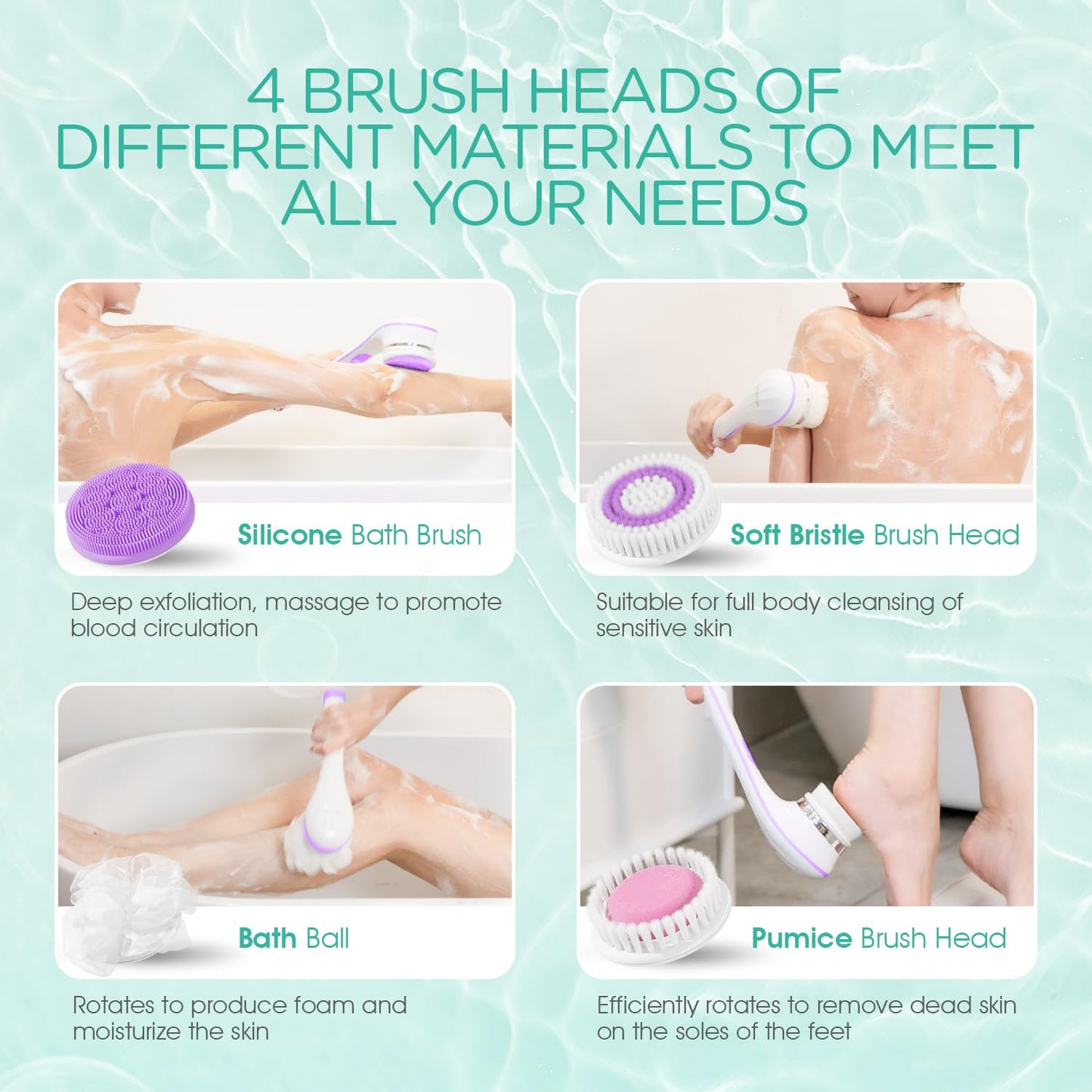 4 BRUSH HEADS OF DIFFERENT MATERIALS TO MEET ALL YOUR NEEDS

Silicone Bath Brush

Deep exfoliation, massage to promote blood circulation

Soft Bristle Brush Head

Suitable for full body cleansing of sensitive skin

Bath Ball

Rotates to produce foam and moisturize the skin

Pumice Brush Head

Efficiently rotates to remove dead skin on the soles of the feet